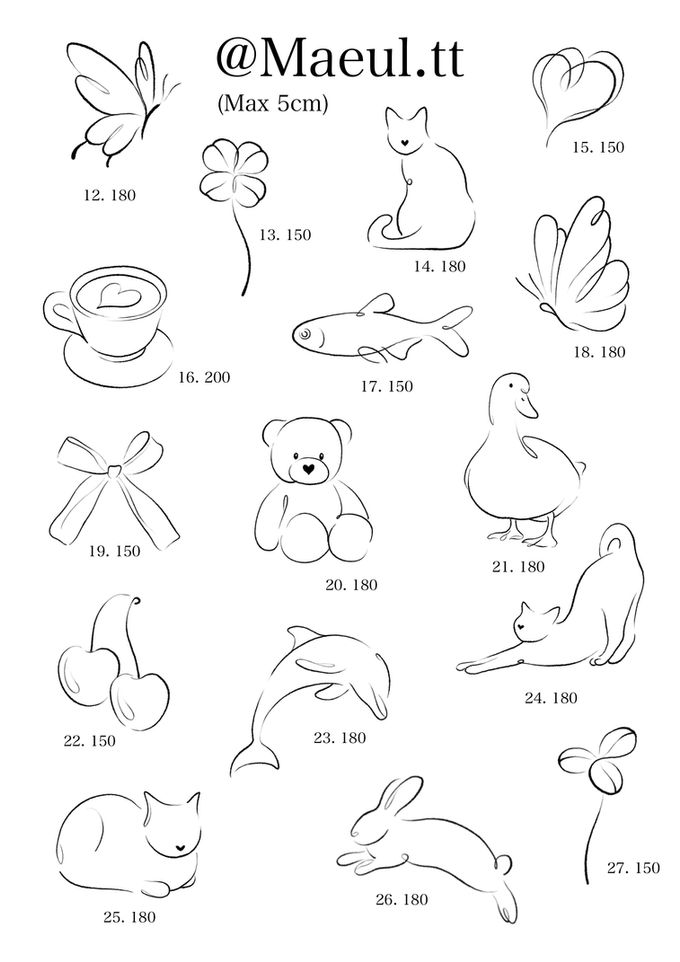 @Maeul.tt
(Max 5cm)

12. 180

13. 150

14. 180

15. 150

16. 200

17. 150

18. 180

19. 150

20. 180

21. 180

22. 150

23. 180

24. 180

25. 180

26. 180

27. 150