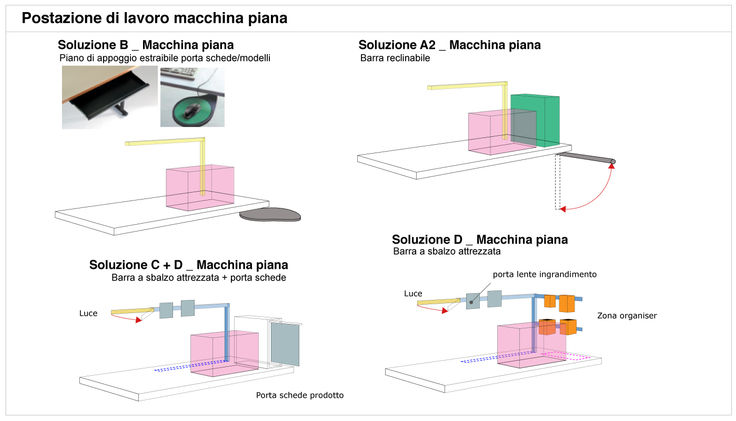 Postazione di lavoro macchina piana

Soluzione B _ Macchina piana
Piano di appoggio estraibile porta schede/modelli

Soluzione A2 _ Macchina piana
Barra reclinabile

Soluzione C + D _ Macchina piana
Barra a sbalzo attrezzata + porta schede

Luce

Porta schede prodotto

Soluzione D _ Macchina piana
Barra a sbalzo attrezzata

porta lente ingrandimento

Luce

Zona organiser