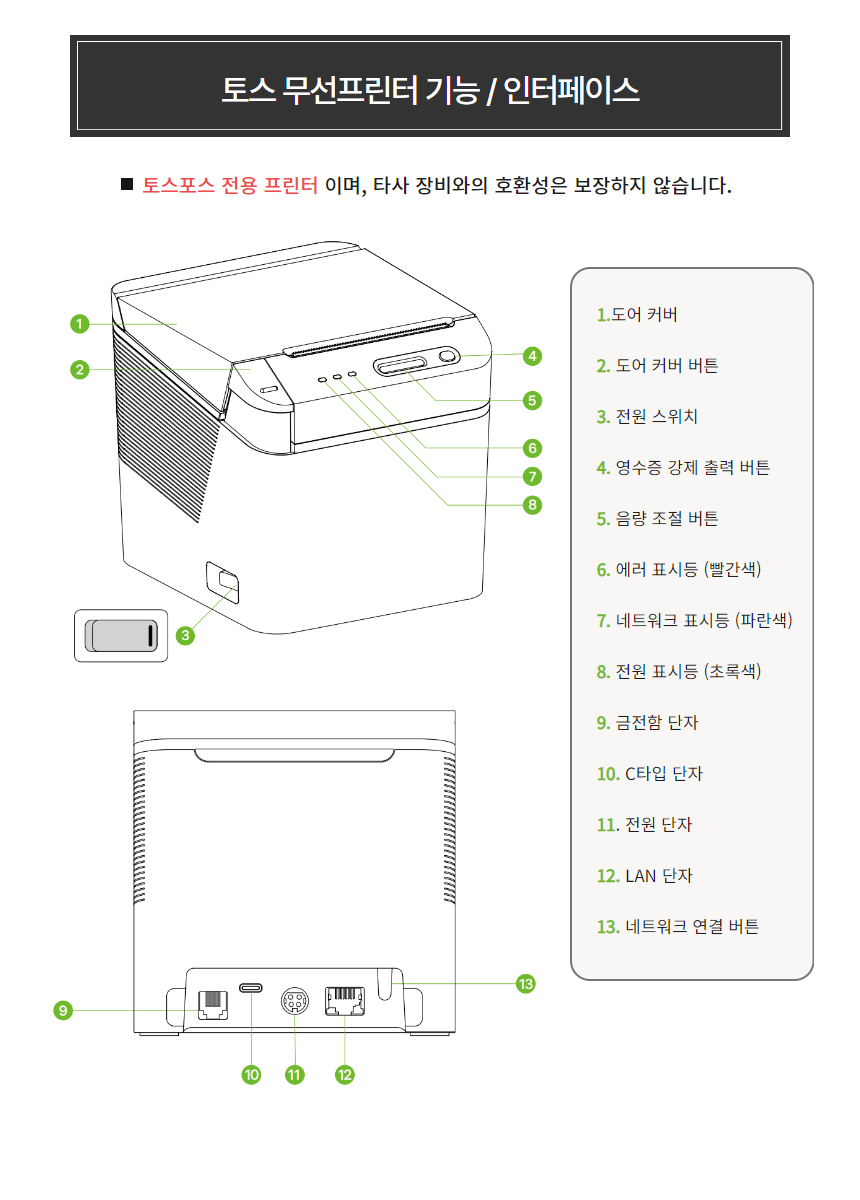 토스 무선프린터 기능 / 인터페이스

■ 토스포스 전용 프린터 이며, 타사 장비와의 호환성은 보장하지 않습니다.

1
2
4
5
6
7
8
3

9
10
11
12
13

1.도어 커버
2. 도어 커버 버튼
3. 전원 스위치
4. 영수증 강제 출력 버튼
5. 음량 조절 버튼
6. 에러 표시등 (빨간색)
7. 네트워크 표시등 (파란색)
8. 전원 표시등 (초록색)
9. 금전함 단자
10. C타입 단자
11. 전원 단자
12. LAN 단자
13. 네트워크 연결 버튼