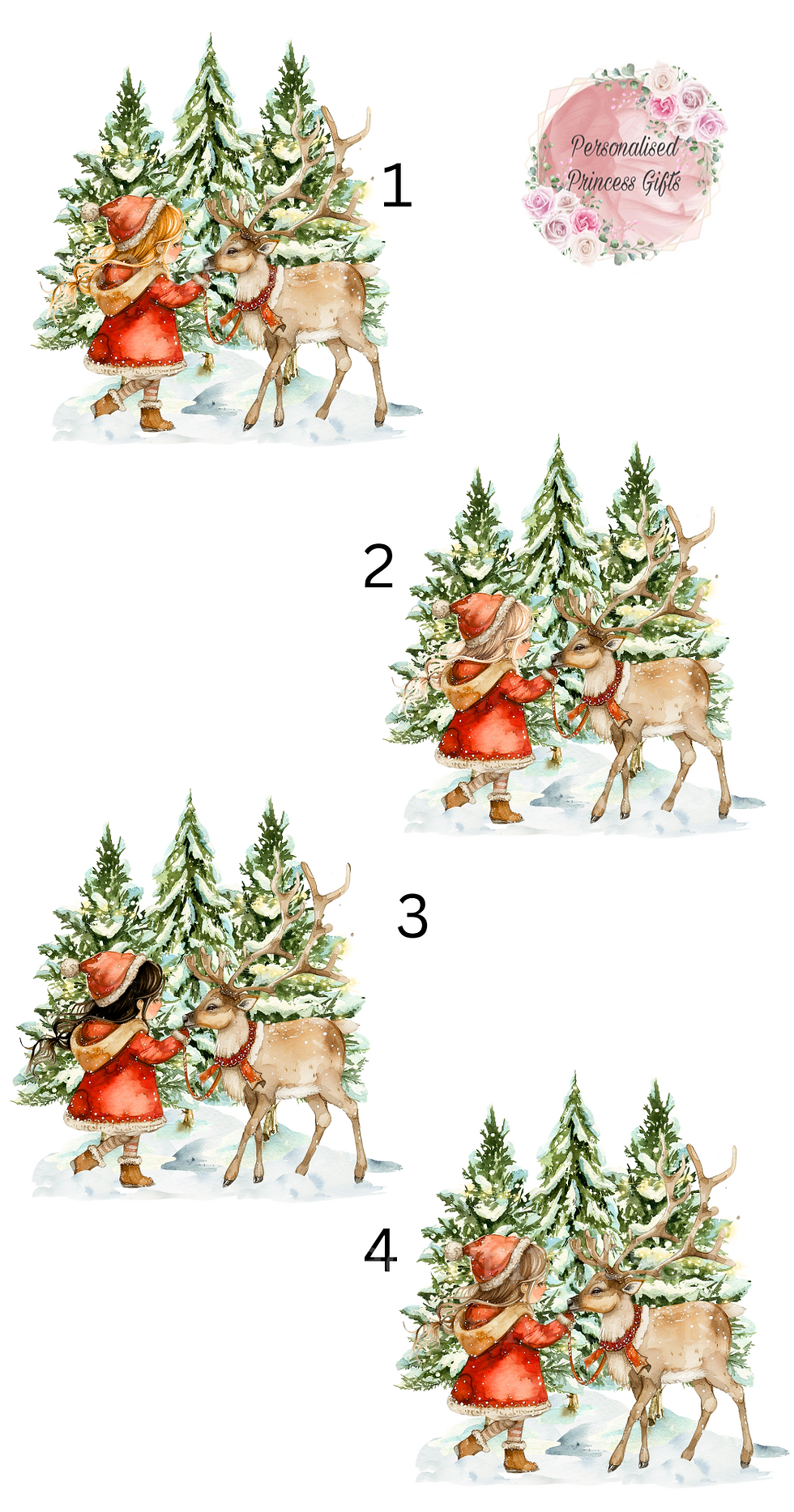 1

Personalised Princess Gifts

2

3

4