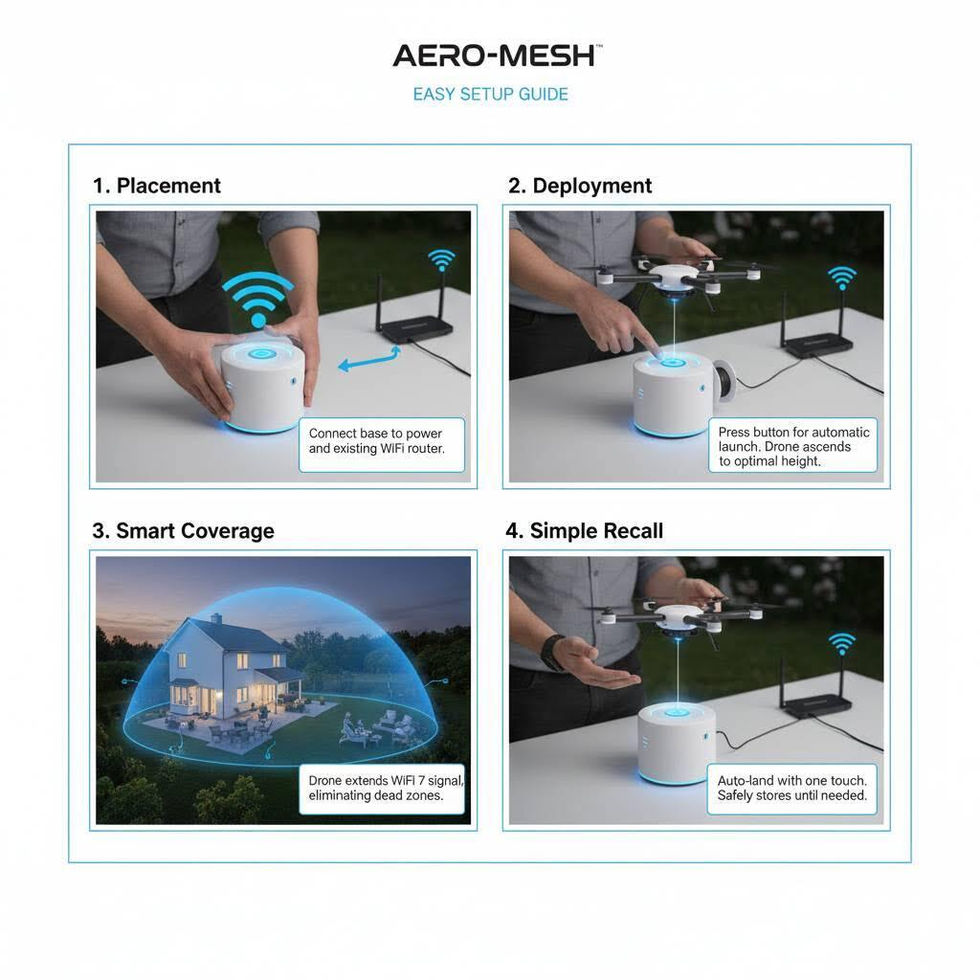 AERO-MESH™

EASY SETUP GUIDE

1. Placement

Connect base to power and existing WiFi router.

2. Deployment

Press button for automatic launch. Drone ascends to optimal height.

3. Smart Coverage

Drone extends WiFi 7 signal, eliminating dead zones.

4. Simple Recall

Auto-land with one touch. Safely stores until needed.