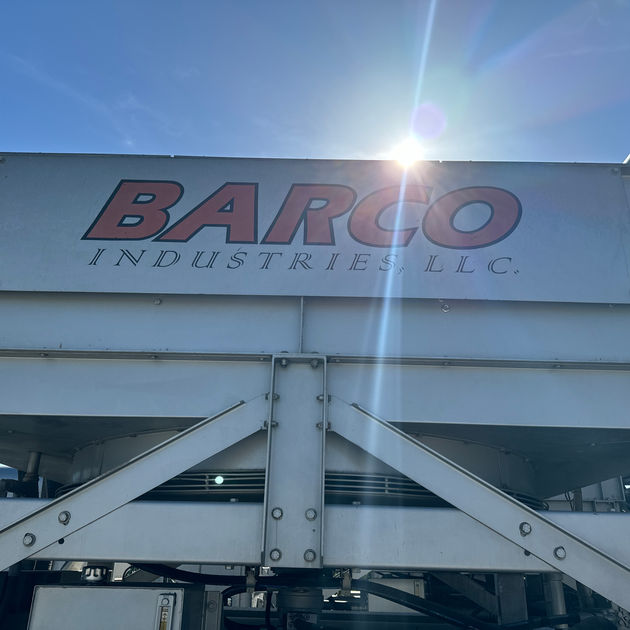 BARCO
INDUSTRIES, LLC.