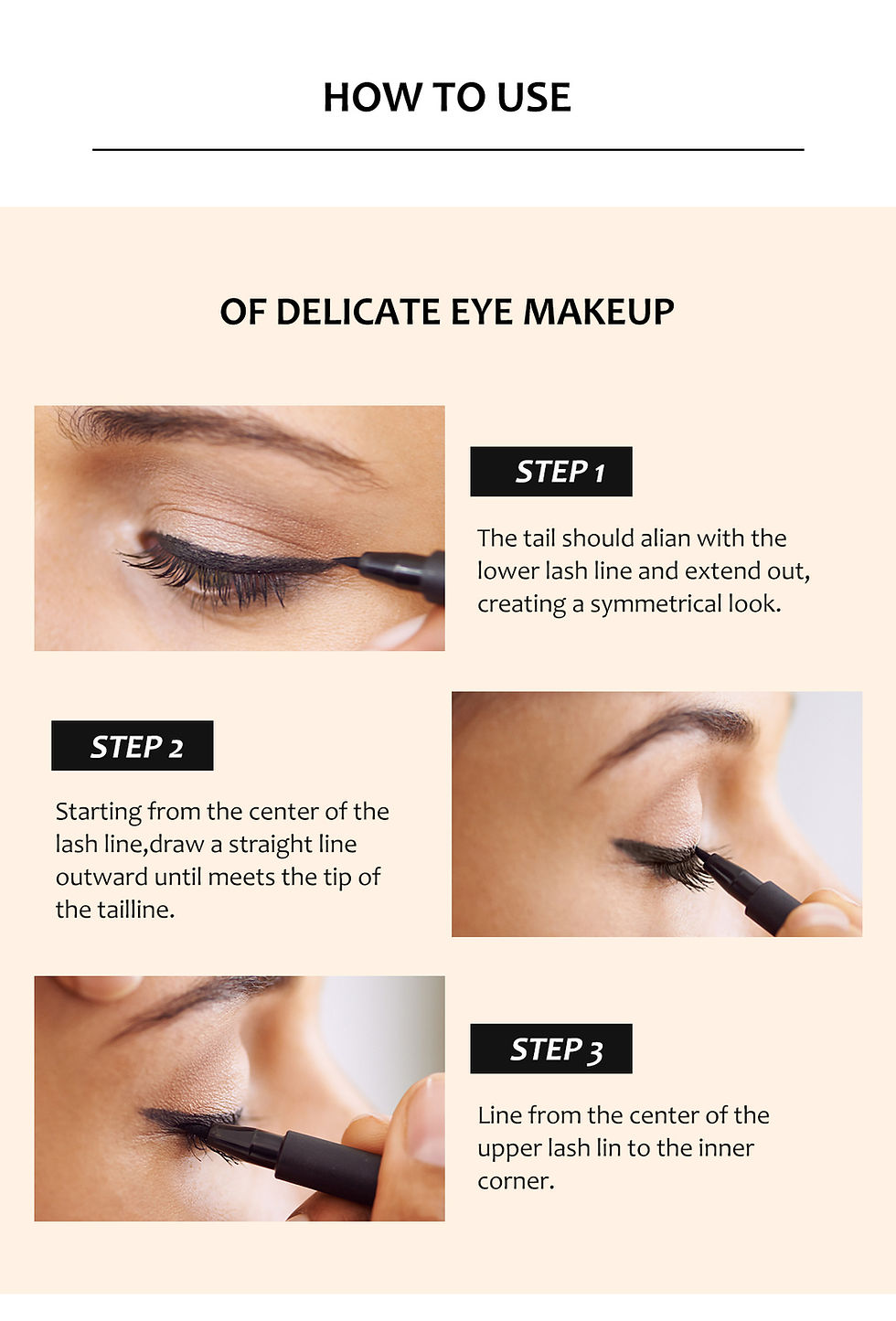 HOW TO USE

OF DELICATE EYE MAKEUP

STEP 1

The tail should alian with the lower lash line and extend out, creating a symmetrical look.

STEP 2

Starting from the center of the lash line,draw a straight line outward until meets the tip of the tailline.

STEP 3

Line from the center of the upper lash lin to the inner corner.