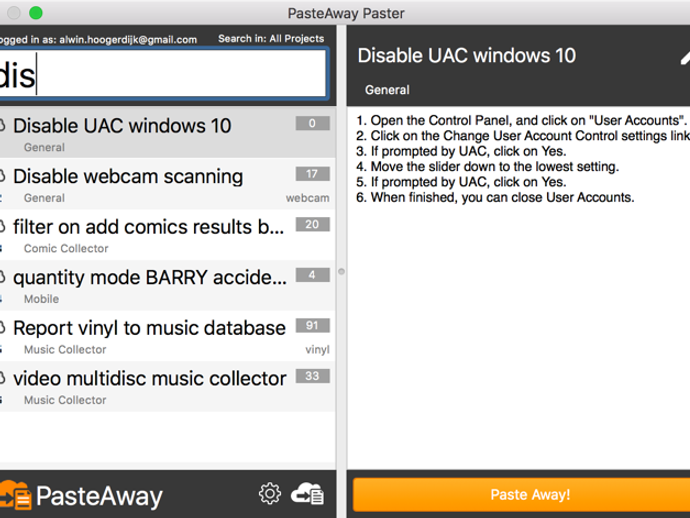 PasteAway Paster

ogged in as: alwin.hoogerdijk@gmail.com

Search in: All Projects

dis

Disable UAC windows 10
0
General

Disable webcam scanning
17
General
webcam

filter on add comics results b...
20
Comic Collector

quantity mode BARRY accide...
4
Mobile

Report vinyl to music database
91
Music Collector
vinyl

video multidisc music collector
33
Music Collector

PasteAway

Disable UAC windows 10

General

1. Open the Control Panel, and click on "User Accounts".
2. Click on the Change User Account Control settings link
3. If prompted by UAC, click on Yes.
4. Move the slider down to the lowest setting.
5. If prompted by UAC, click on Yes.
6. When finished, you can close User Accounts.

Paste Away!