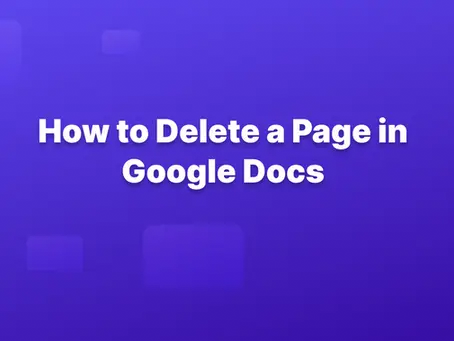 How to Delete a Page in Google Docs