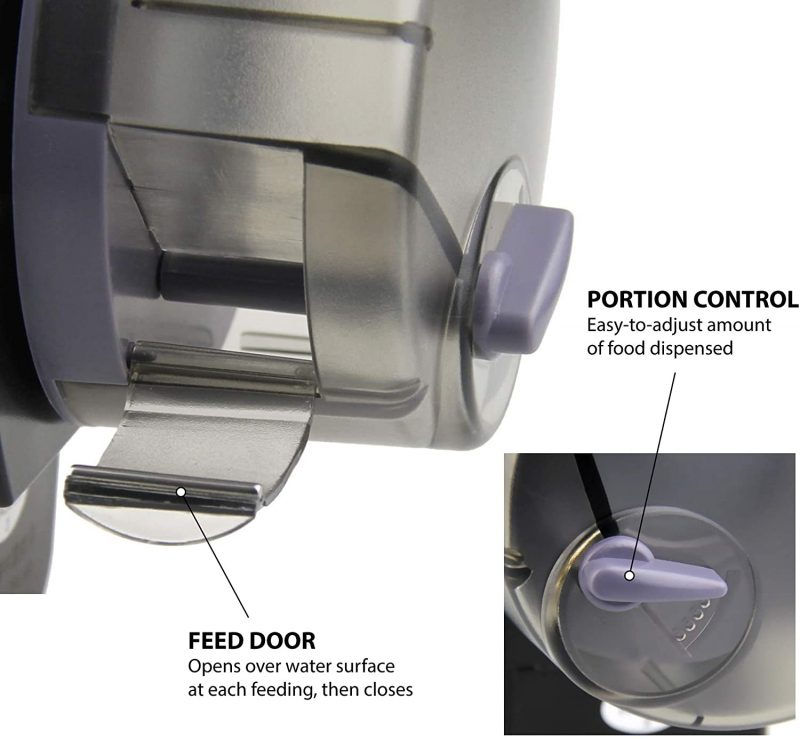 PORTION CONTROL
Easy-to-adjust amount of food dispensed

FEED DOOR
Opens over water surface at each feeding, then closes