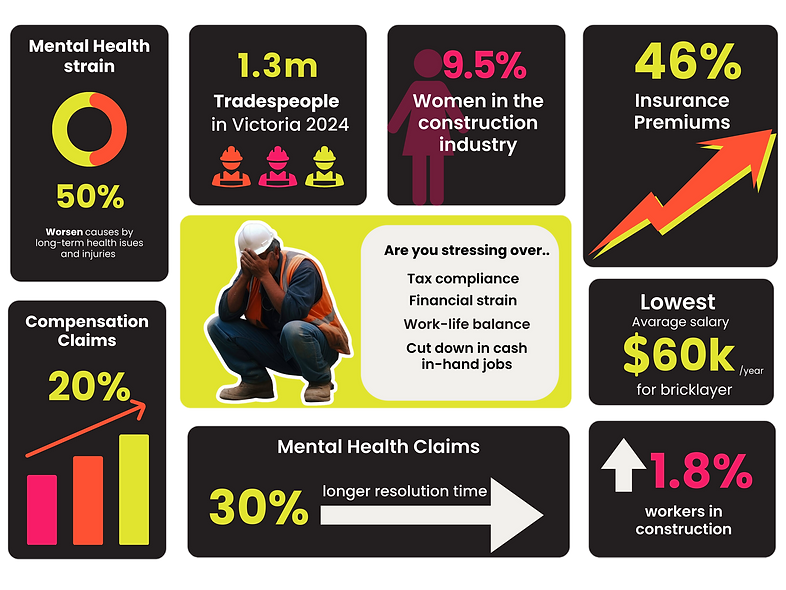 Mental Health strain

50%

Worsen causes by long-term health isues and injuries

1.3m

Tradespeople in Victoria 2024

9.5%

Women in the construction industry

46%

Insurance Premiums

Are you stressing over..

Tax compliance

Financial strain

Work-life balance

Cut down in cash in-hand jobs

Compensation Claims

20%

Lowest

Avarage salary

$60k /year

for bricklayer

Mental Health Claims

30%

longer resolution time

1.8%

workers in construction