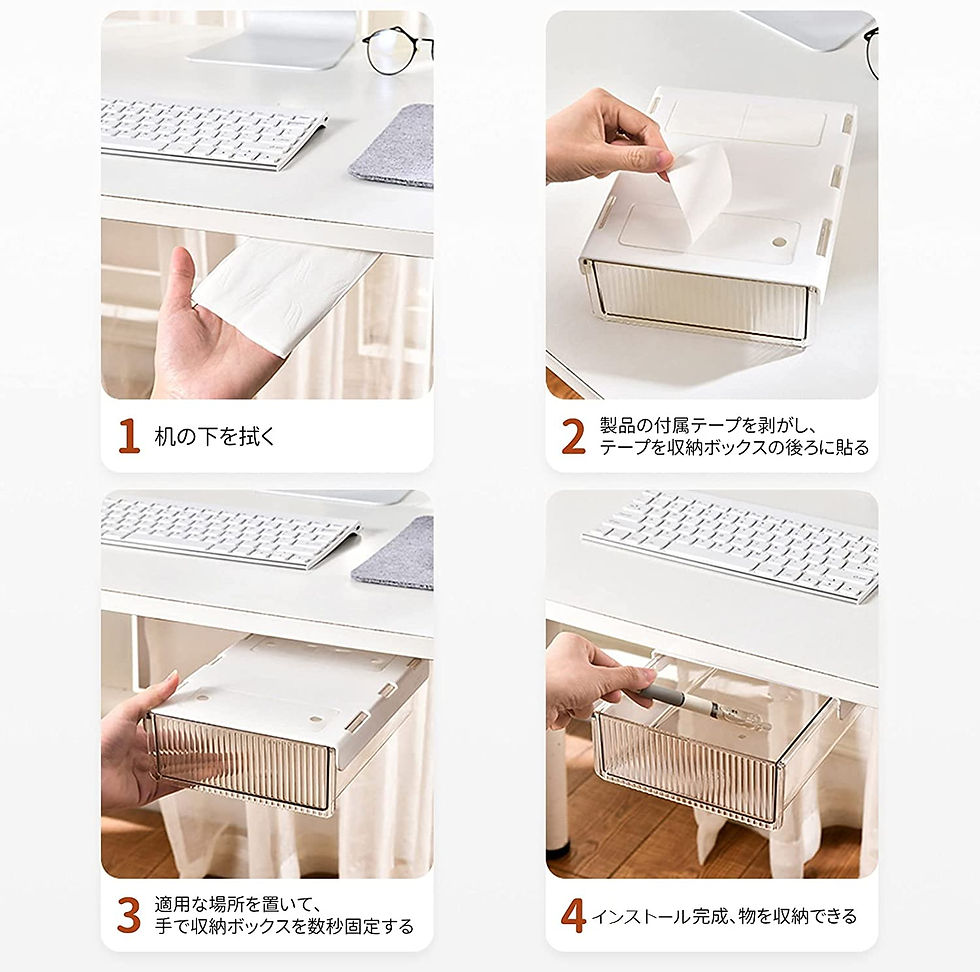 1 机の下を拭く

2 製品の付属テープを剥がし、
テープを収納ボックスの後ろに貼る

3 適用な場所を置いて、
手で収納ボックスを数秒固定する

4 インストール完成、物を収納できる