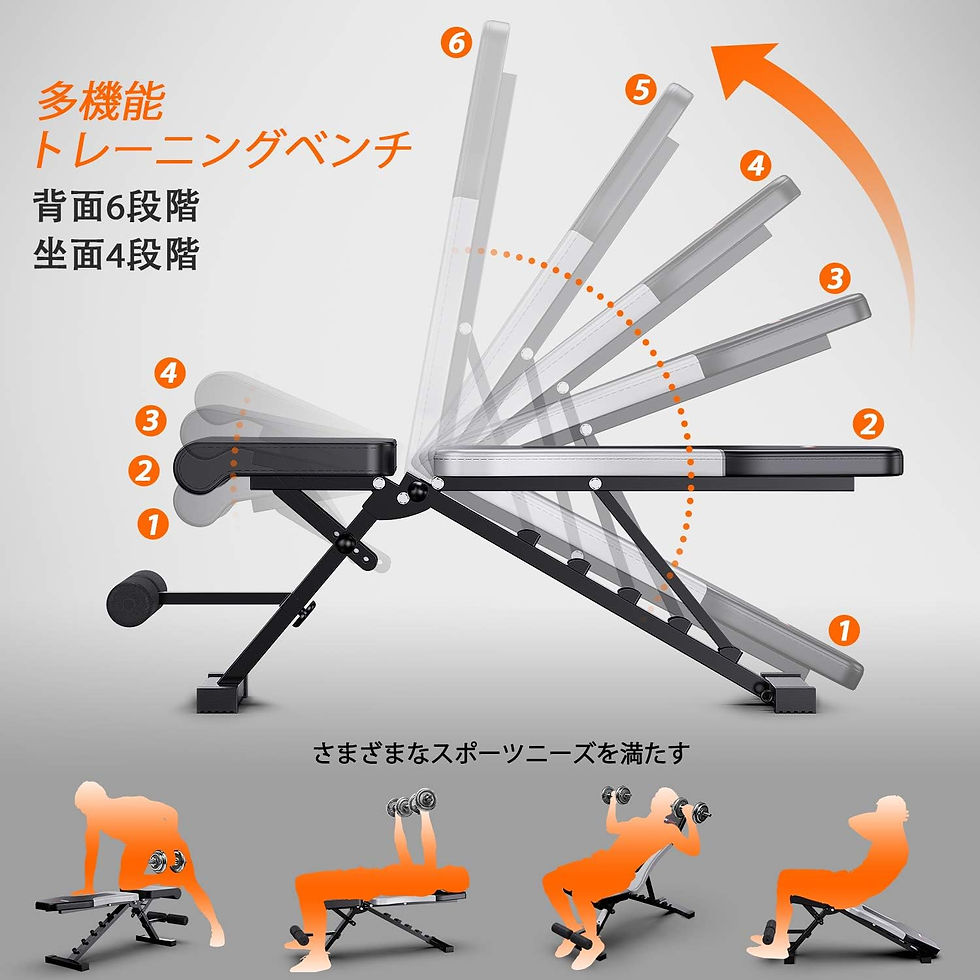 多機能
トレーニングベンチ
背面6段階
坐面4段階

6
5
4
3
2
1

4
3
2
1

さまざまなスポーツニーズを満たす