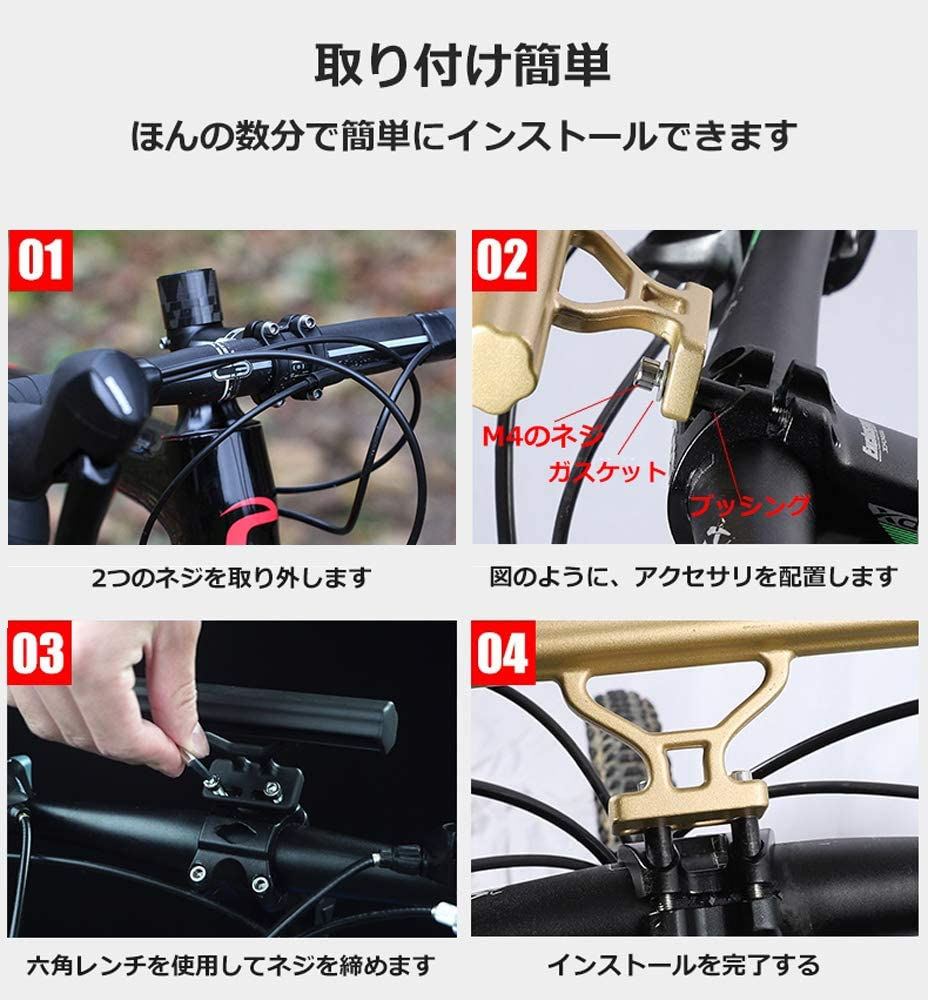 取り付け簡単

ほんの数分で簡単にインストールできます

01

2つのネジを取り外します

02

M4のネジ

ガスケット

ブッシング

図のように、アクセサリを配置します

03

六角レンチを使用してネジを締めます

04

インストールを完了する