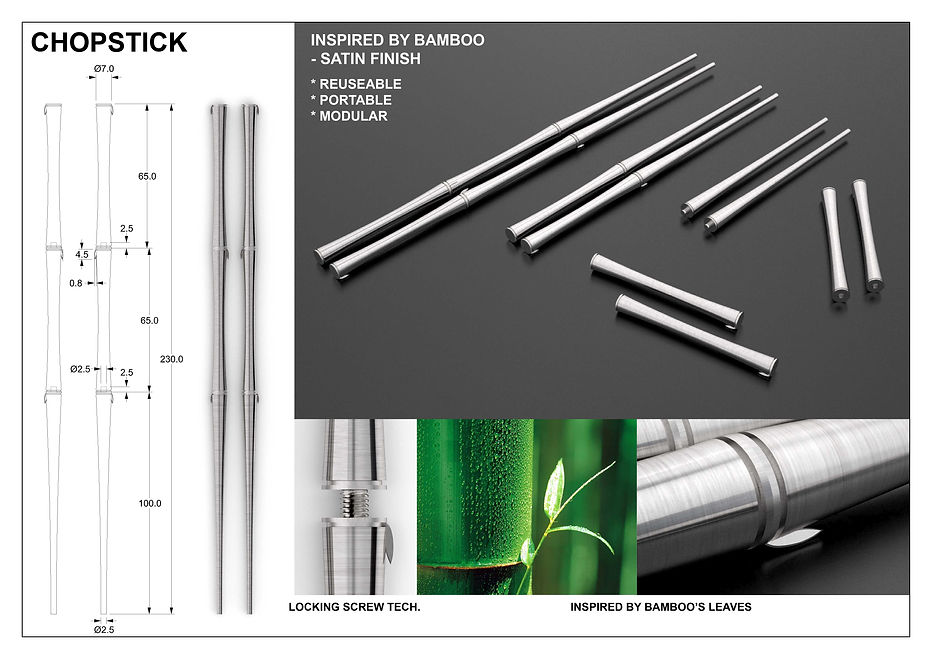 CHOPSTICK

Ø7.0

65.0

2.5

4.5

0.8

65.0

230.0

Ø2.5

2.5

100.0

Ø2.5

INSPIRED BY BAMBOO
- SATIN FINISH

* REUSEABLE
* PORTABLE
* MODULAR

LOCKING SCREW TECH.

INSPIRED BY BAMBOO'S LEAVES