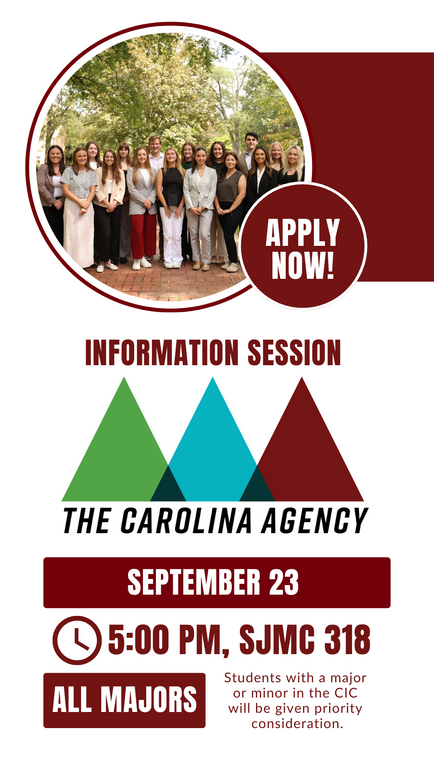 APPLY NOW!

INFORMATION SESSION

THE CAROLINA AGENCY

SEPTEMBER 23

5:00 PM, SJMC 318

ALL MAJORS

Students with a major or minor in the CIC will be given priority consideration.