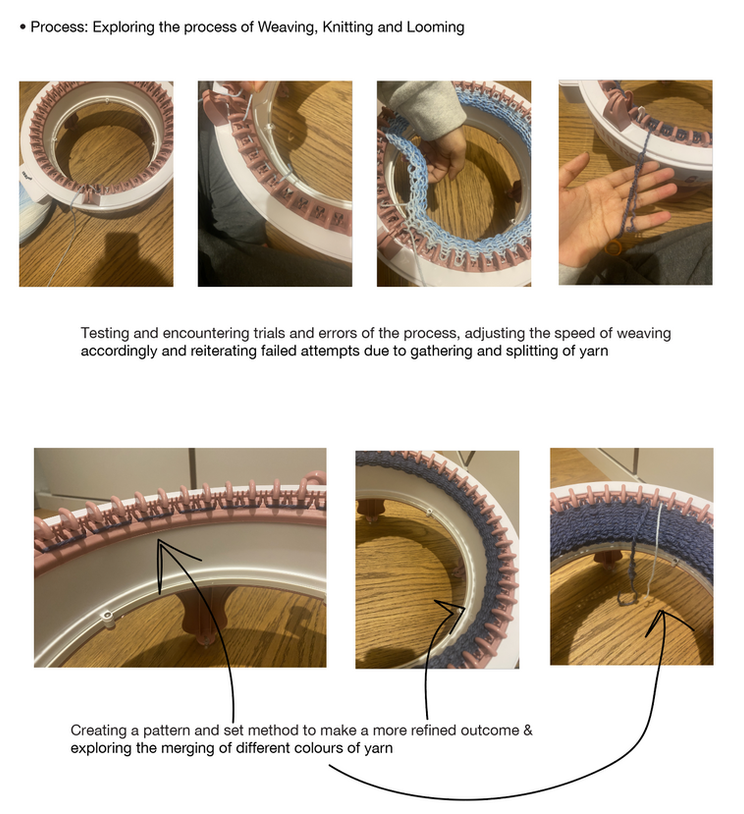 • Process: Exploring the process of Weaving, Knitting and Looming

Testing and encountering trials and errors of the process, adjusting the speed of weaving accordingly and reiterating failed attempts due to gathering and splitting of yarn

Creating a pattern and set method to make a more refined outcome & exploring the merging of different colours of yarn