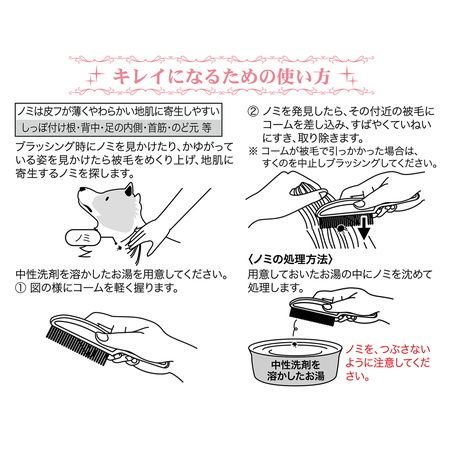 キレイになるための使い方

ノミは皮フが薄くやわらかい地肌に寄生しやすい

しっぽ付け根・背中・足の内側・首筋・のど元 等

ブラッシング時にノミを見かけたり、かゆがっている姿を見かけたら被毛をめくり上げ、地肌に寄生するノミを探します。

ノミ

中性洗剤を溶かしたお湯を用意してください。
① 図の様にコームを軽く握ります。

② ノミを発見したら、その付近の被毛にコームを差し込み、すばやくていねいにすき、取り除きます。
※ コームが被毛で引っかかった場合は、すくのを中止しブラッシングしてください。

〈ノミの処理方法〉
用意しておいたお湯の中にノミを沈めて処理します。

中性洗剤を溶かしたお湯

ノミを、つぶさないように注意してください。