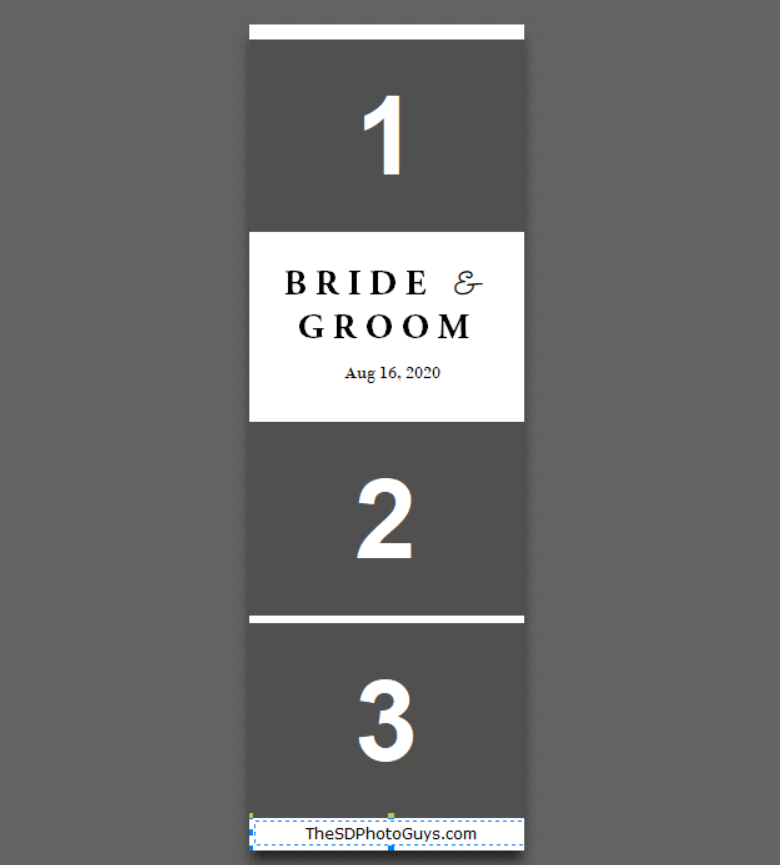 1

BRIDE &
GROOM

Aug 16, 2020

2

3

TheSDPhotoGuys.com