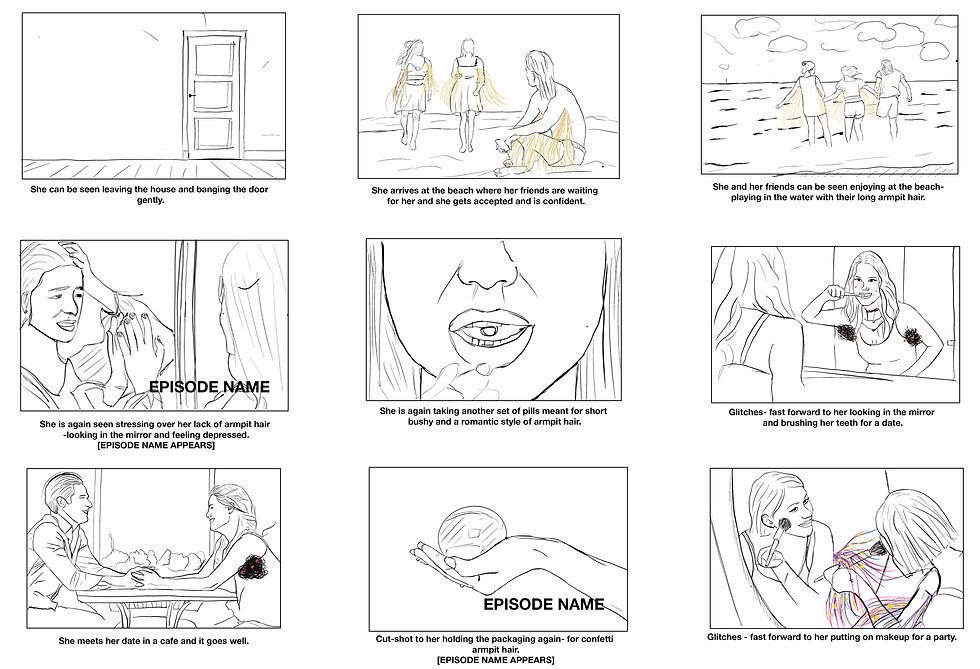 She can be seen leaving the house and banging the door gently.

She arrives at the beach where her friends are waiting for her and she gets accepted and is confident.

She and her friends can be seen enjoying at the beach- playing in the water with their long armpit hair.

EPISODE NAME

She is again seen stressing over her lack of armpit hair -looking in the mirror and feeling depressed.
[EPISODE NAME APPEARS]

She is again taking another set of pills meant for short bushy and a romantic style of armpit hair.

Glitches- fast forward to her looking in the mirror and brushing her teeth for a date.

She meets her date in a cafe and it goes well.

EPISODE NAME

Cut-shot to her holding the packaging again- for confetti armpit hair.
[EPISODE NAME APPEARS]

Glitches - fast forward to her putting on makeup for a party.