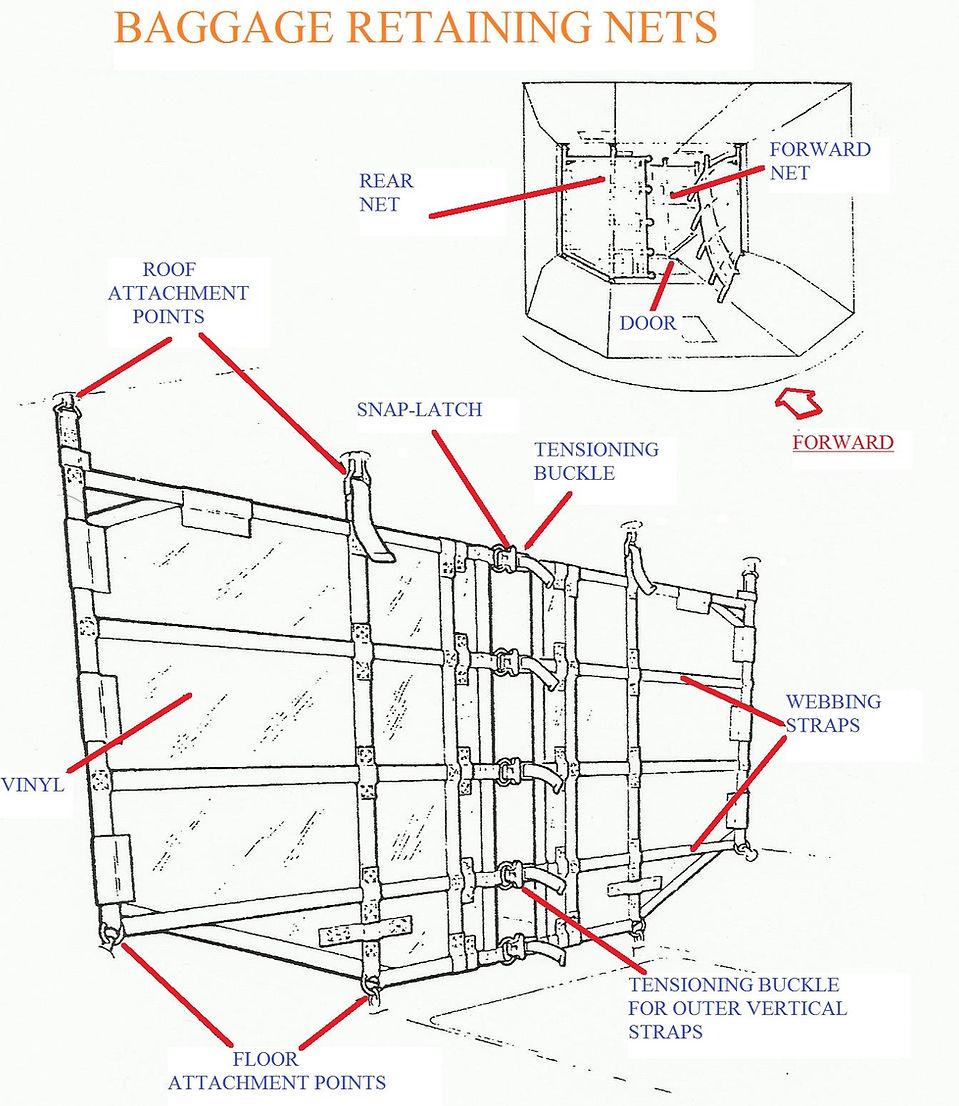 BAGGAGE RETAINING NETS

REAR NET

FORWARD NET

DOOR

FORWARD

ROOF ATTACHMENT POINTS

SNAP-LATCH

TENSIONING BUCKLE

WEBBING STRAPS

VINYL

TENSIONING BUCKLE FOR OUTER VERTICAL STRAPS

FLOOR ATTACHMENT POINTS