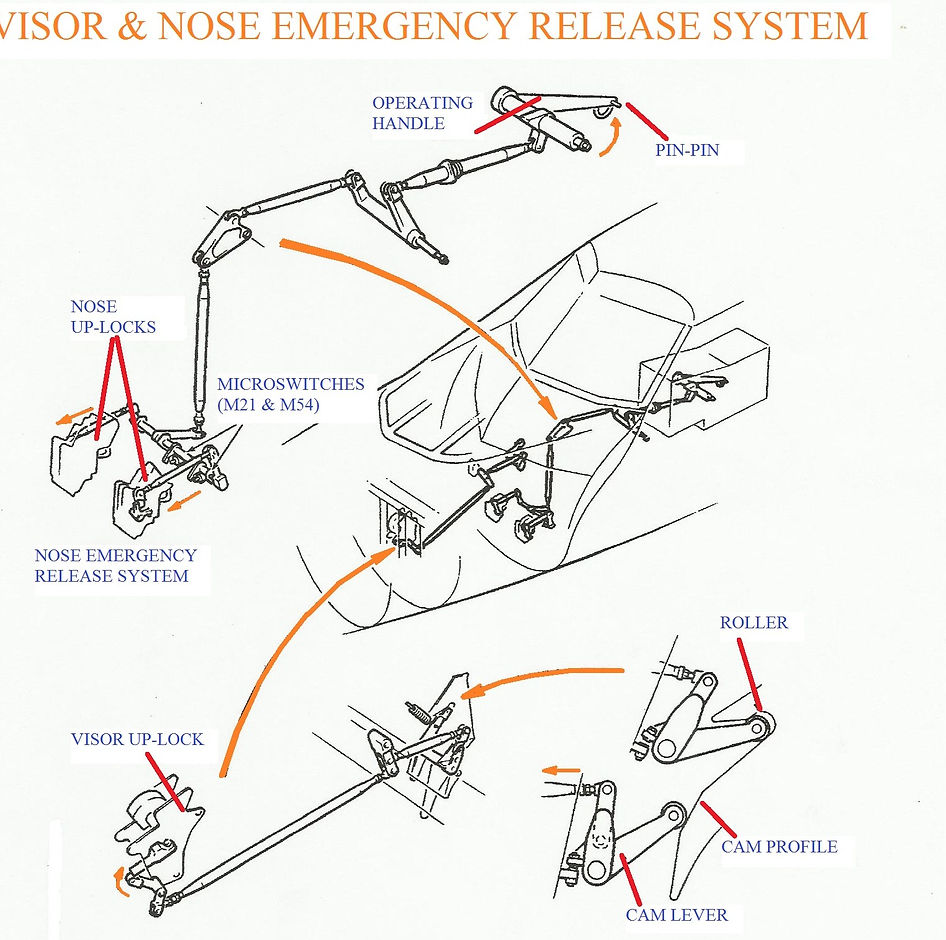 VISOR & NOSE EMERGENCY RELEASE SYSTEM

OPERATING HANDLE

PIN-PIN

NOSE UP-LOCKS

MICROSWITCHES (M21 & M54)

NOSE EMERGENCY RELEASE SYSTEM

ROLLER

VISOR UP-LOCK

CAM PROFILE

CAM LEVER