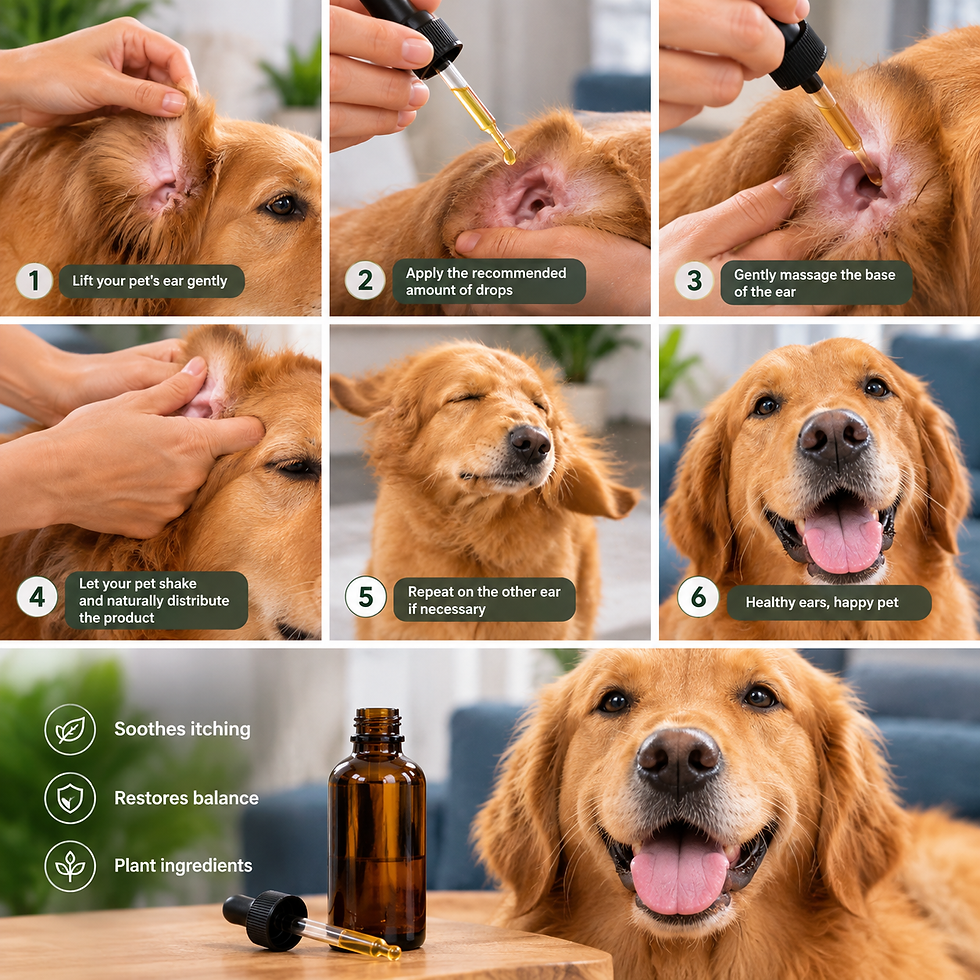 1 Lift your pet's ear gently

2 Apply the recommended amount of drops

3 Gently massage the base of the ear

4 Let your pet shake and naturally distribute the product

5 Repeat on the other ear if necessary

6 Healthy ears, happy pet

Soothes itching

Restores balance

Plant ingredients