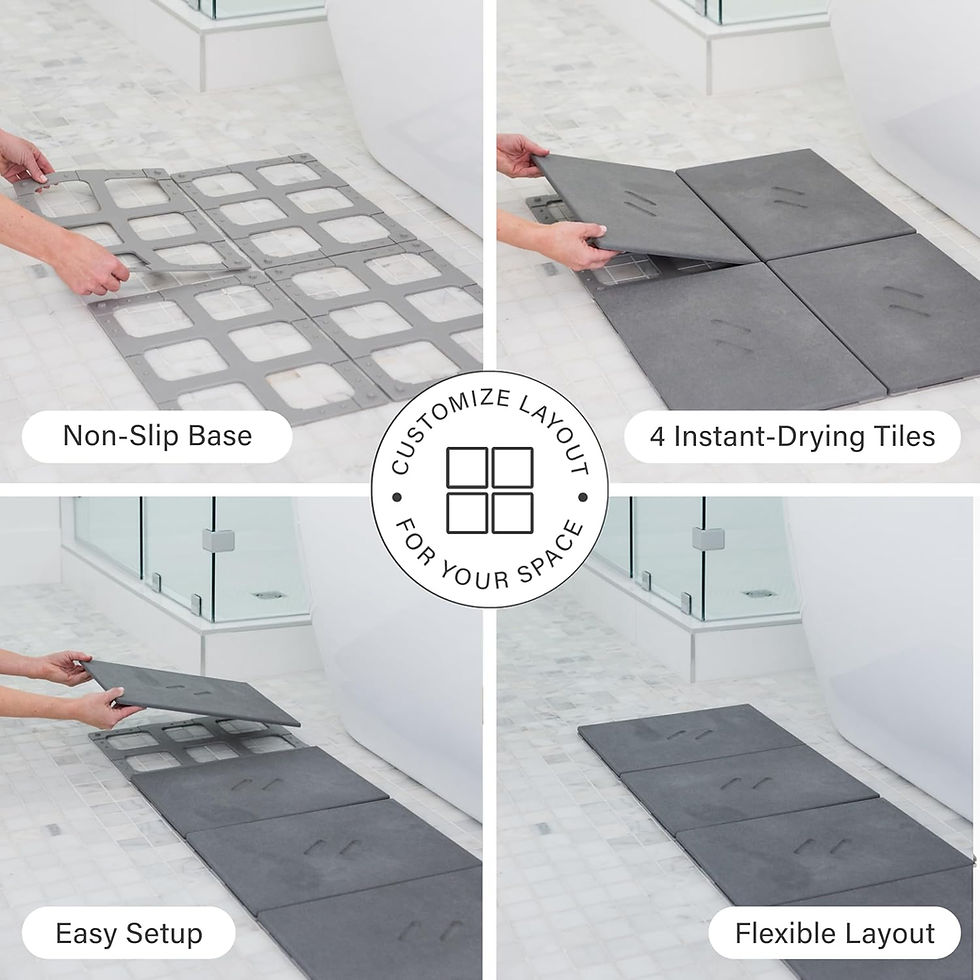 Non-Slip Base

4 Instant-Drying Tiles

CUSTOMIZE LAYOUT • FOR YOUR SPACE •

Easy Setup

Flexible Layout