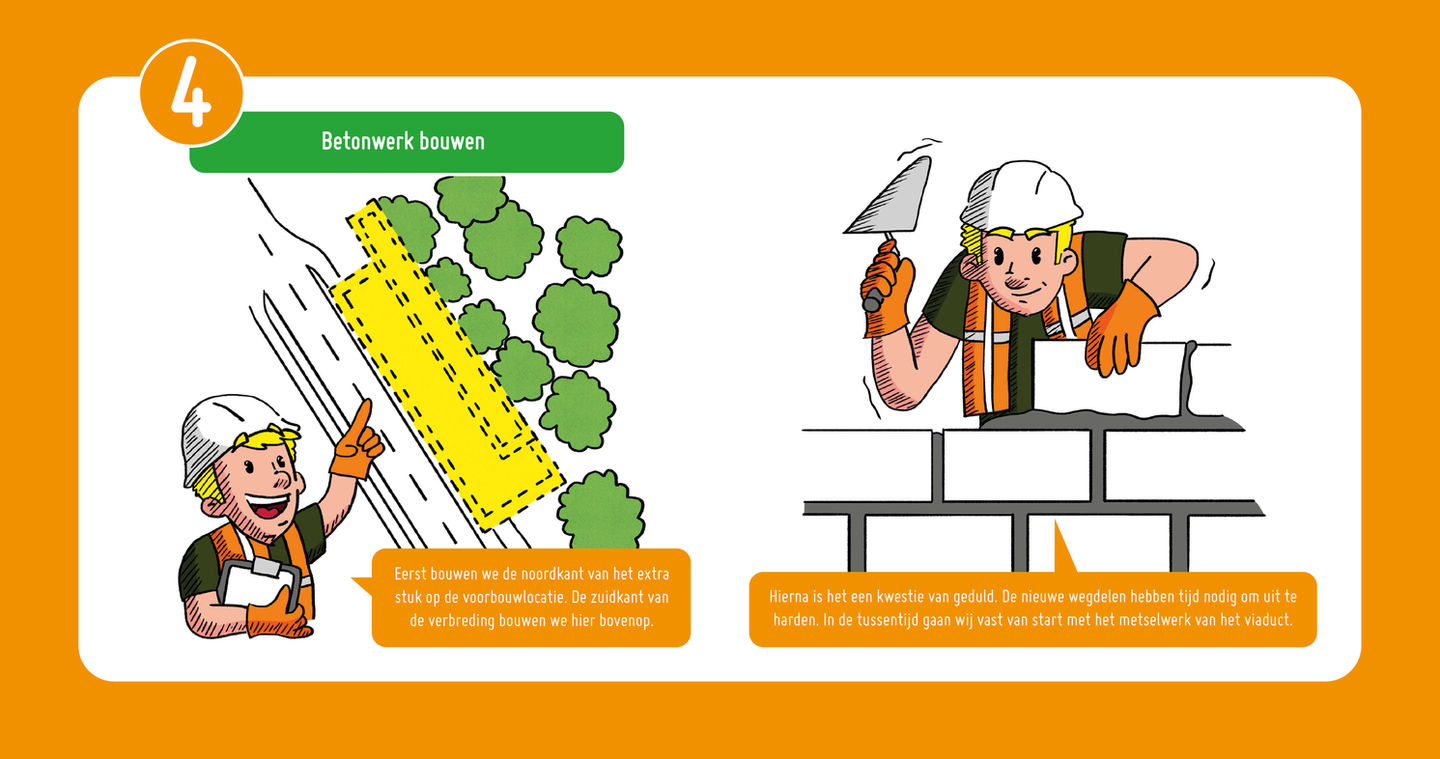 4

Betonwerk bouwen

Eerst bouwen we de noordkant van het extra stuk op de voorbouwlocatie. De zuidkant van de verbreding bouwen we hier bovenop.

Hierna is het een kwestie van geduld. De nieuwe wegdelen hebben tijd nodig om uit te harden. In de tussentijd gaan wij vast van start met het metselwerk van het viaduct.