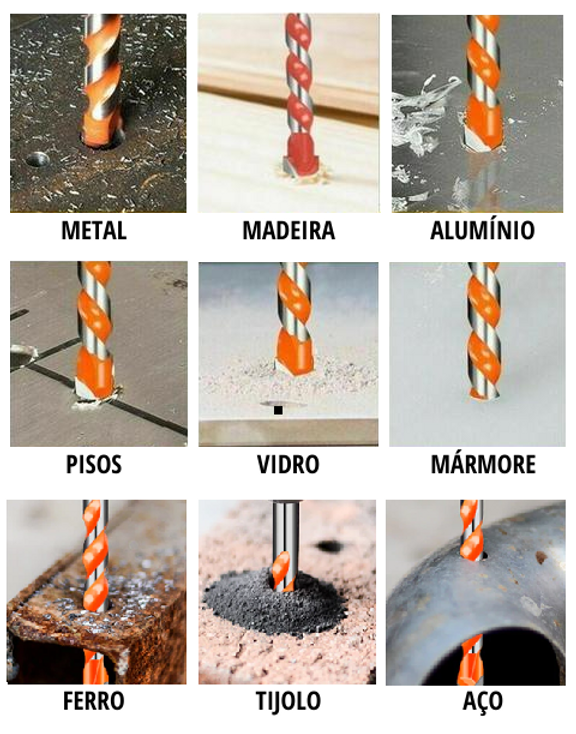 METAL

MADEIRA

ALUMÍNIO

PISOS

VIDRO

MÁRMORE

FERRO

TIJOLO

AÇO