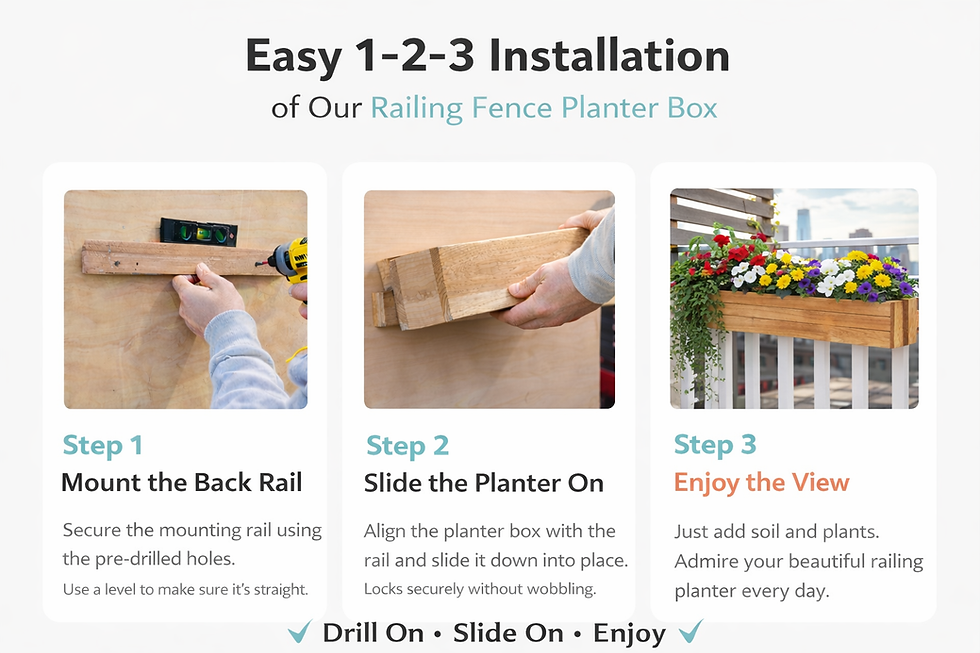 Easy 1-2-3 Installation
of Our Railing Fence Planter Box

Step 1
Mount the Back Rail
Secure the mounting rail using the pre-drilled holes.
Use a level to make sure it's straight.

Step 2
Slide the Planter On
Align the planter box with the rail and slide it down into place.
Locks securely without wobbling.

Step 3
Enjoy the View
Just add soil and plants. Admire your beautiful railing planter every day.

✓ Drill On • Slide On • Enjoy ✓