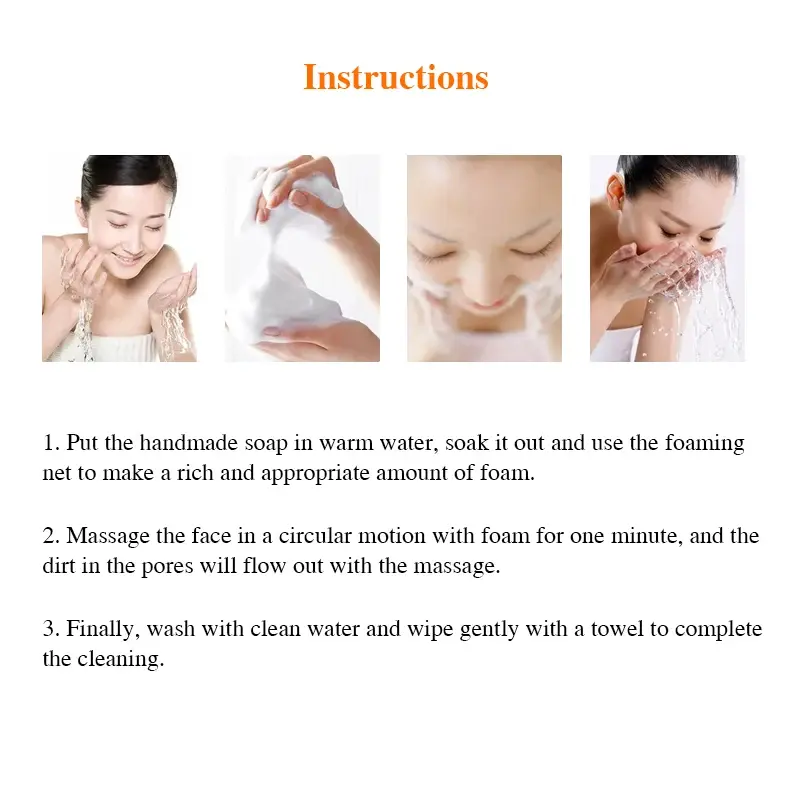 Instructions

1. Put the handmade soap in warm water, soak it out and use the foaming net to make a rich and appropriate amount of foam.

2. Massage the face in a circular motion with foam for one minute, and the dirt in the pores will flow out with the massage.

3. Finally, wash with clean water and wipe gently with a towel to complete the cleaning.