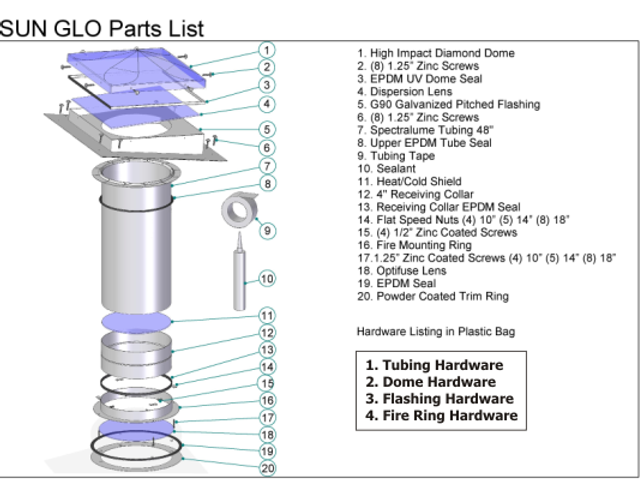 SUN GLO Parts List

1
2
3
4
5
6
7
8
9
10
11
12
13
14
15
16
17
18
19
20

1. High Impact Diamond Dome
2. (8) 1.25" Zinc Screws
3. EPDM UV Dome Seal
4. Dispersion Lens
5. G90 Galvanized Pitched Flashing
6. (8) 1.25" Zinc Screws
7. Spectralume Tubing 48"
8. Upper EPDM Tube Seal
9. Tubing Tape
10. Sealant
11. Heat/Cold Shield
12. 4" Receiving Collar
13. Receiving Collar EPDM Seal
14. Flat Speed Nuts (4) 10" (5) 14" (8) 18"
15. (4) 1/2" Zinc Coated Screws
16. Fire Mounting Ring
17.1.25" Zinc Coated Screws (4) 10" (5) 14" (8) 18"
18. Optifuse Lens
19. EPDM Seal
20. Powder Coated Trim Ring

Hardware Listing in Plastic Bag

1. Tubing Hardware
2. Dome Hardware
3. Flashing Hardware
4. Fire Ring Hardware