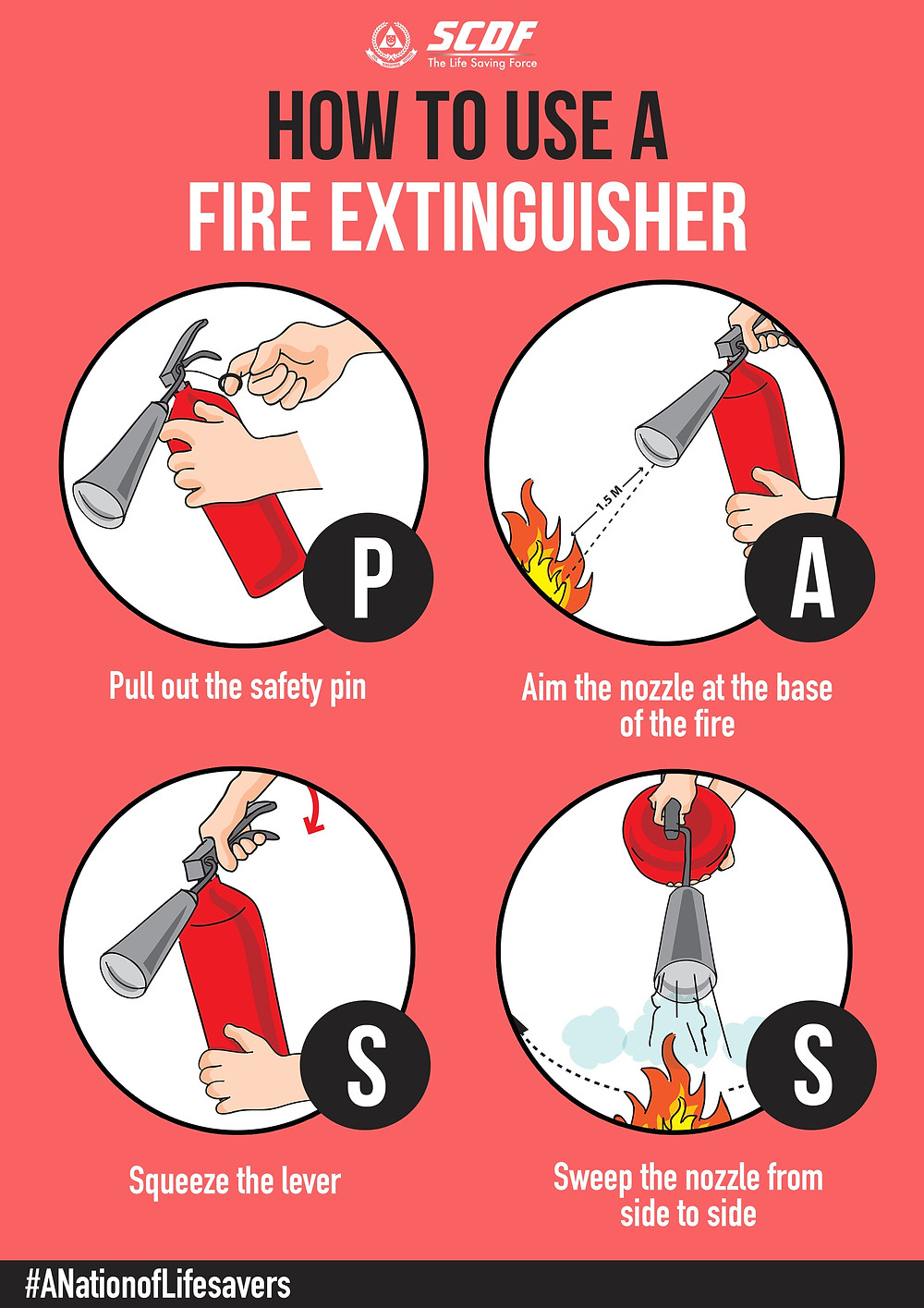 SCDF
The Life Saving Force

HOW TO USE A
FIRE EXTINGUISHER

P

Pull out the safety pin

1.5 M

A

Aim the nozzle at the base of the fire

S

Squeeze the lever

S

Sweep the nozzle from side to side

#ANationofLifesavers