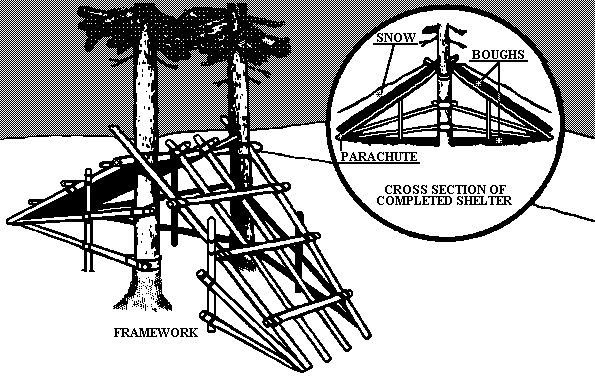 SNOW

BOUGHS

PARACHUTE

CROSS SECTION OF COMPLETED SHELTER

FRAMEWORK