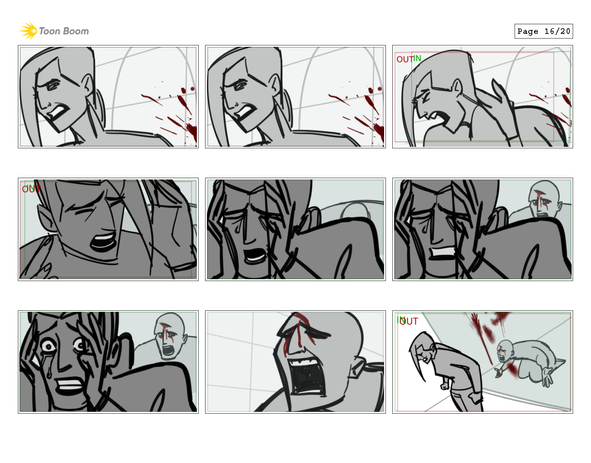 Toon Boom

Page 16/20

OUT IN

OUT

IN OUT