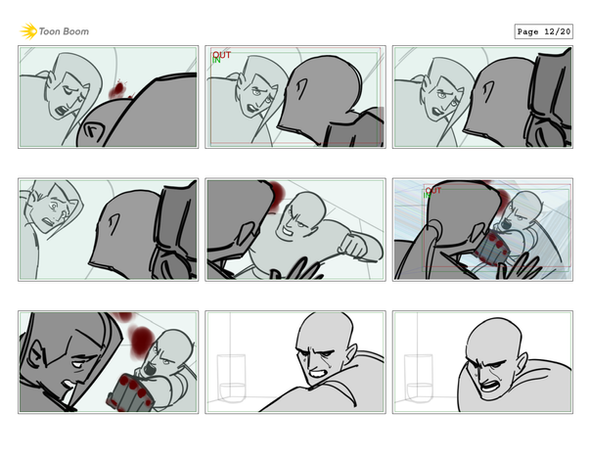 Toon Boom

Page 12/20

OUT
IN

OUT
IN