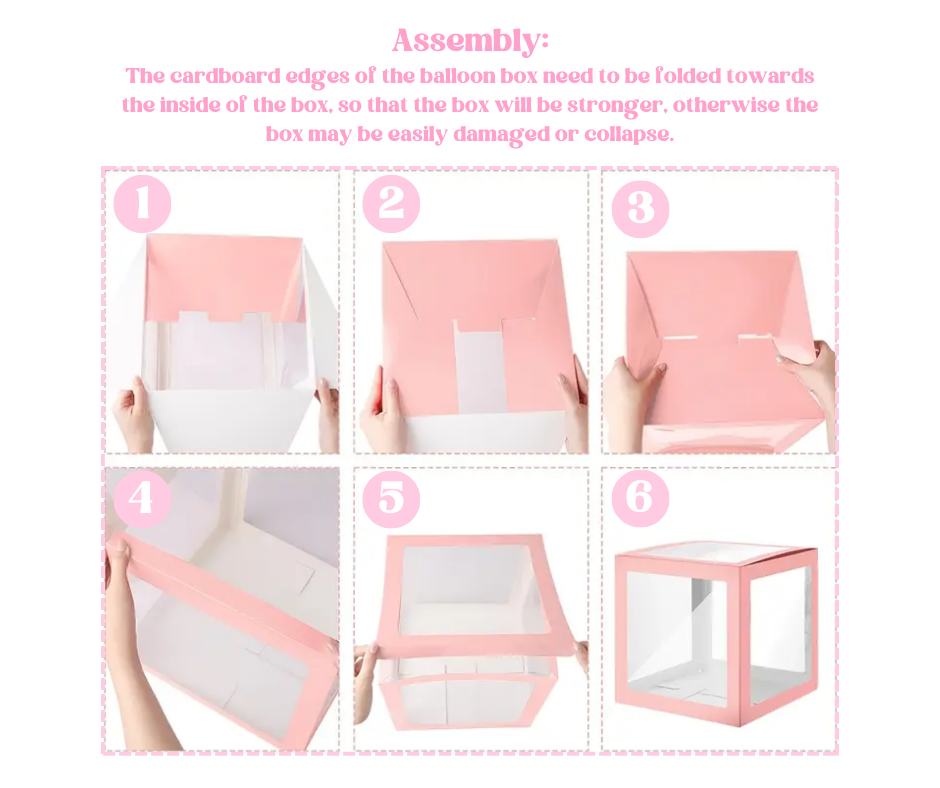 Assembly:
The cardboard edges of the balloon box need to be folded towards the inside of the box, so that the box will be stronger, otherwise the box may be easily damaged or collapse.

1

2

3

4

5

6