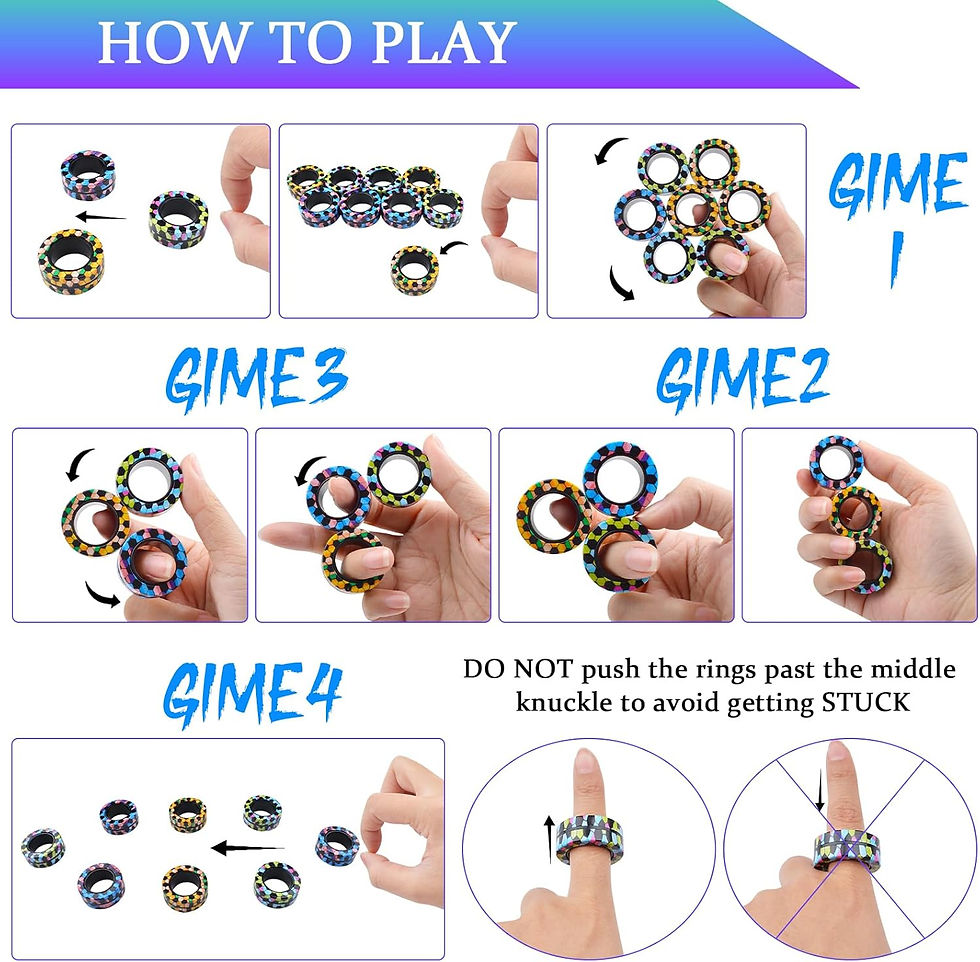 HOW TO PLAY

GIME 1

GIME3

GIME2

GIME4

DO NOT push the rings past the middle knuckle to avoid getting STUCK