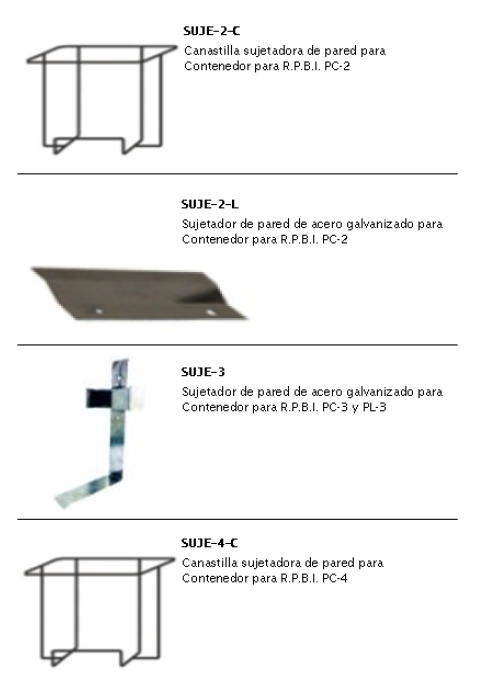 SUJE-2-C
Canastilla sujetadora de pared para Contenedor para R.P.B.I. PC-2

SUJE-2-L
Sujetador de pared de acero galvanizado para Contenedor para R.P.B.I. PC-2

SUJE-3
Sujetador de pared de acero galvanizado para Contenedor para R.P.B.I. PC-3 y PL-3

SUJE-4-C
Canastilla sujetadora de pared para Contenedor para R.P.B.I. PC-4