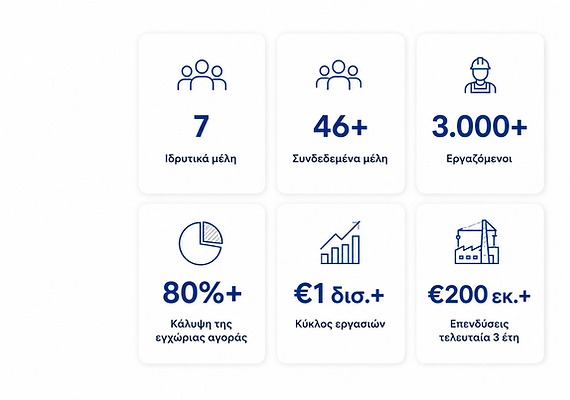 7

Ιδρυτικά μέλη

46+

Συνδεδεμένα μέλη

3.000+

Εργαζόμενοι

80%+

Κάλυψη της εγχώριας αγοράς

€1 δισ.+

Κύκλος εργασιών

€200 εκ.+

Επενδύσεις τελευταία 3 έτη