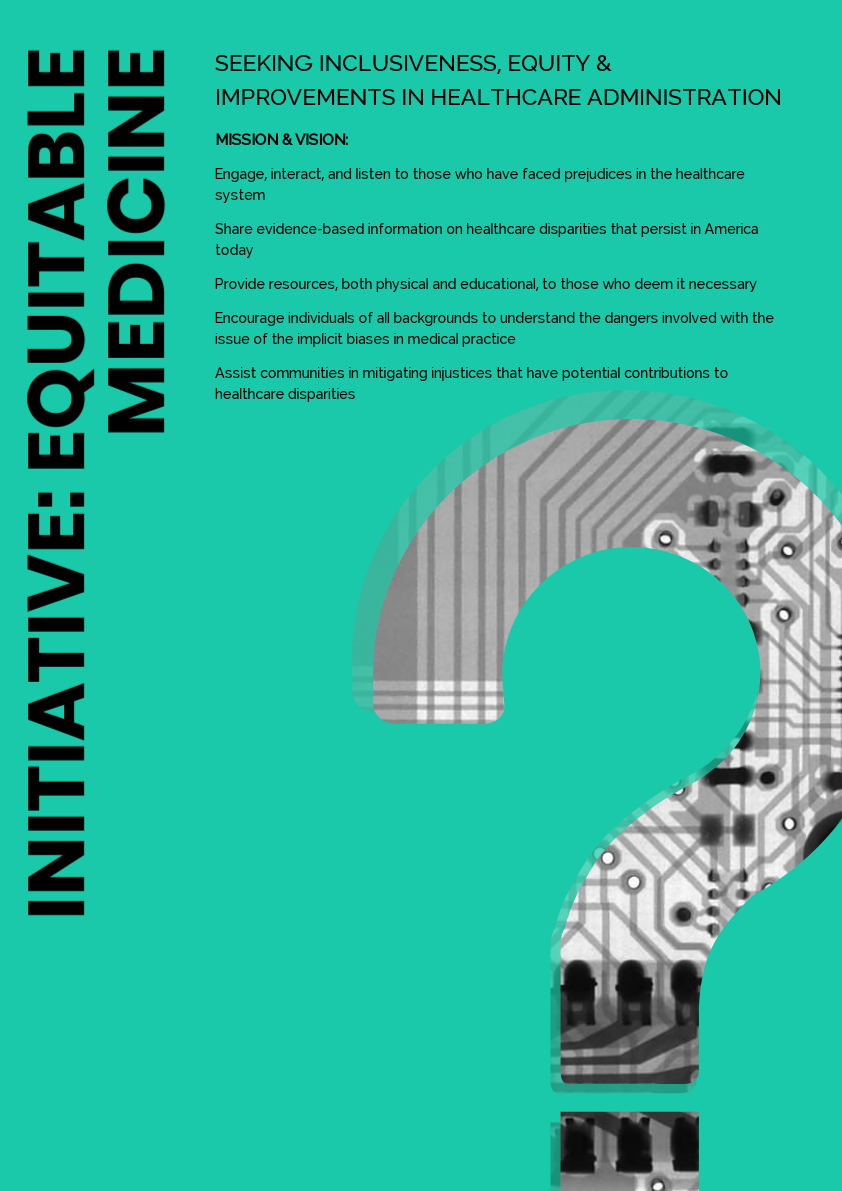 INITIATIVE: EQUITABLE MEDICINE

SEEKING INCLUSIVENESS, EQUITY & IMPROVEMENTS IN HEALTHCARE ADMINISTRATION

MISSION & VISION:

Engage, interact, and listen to those who have faced prejudices in the healthcare system

Share evidence-based information on healthcare disparities that persist in America today

Provide resources, both physical and educational, to those who deem it necessary

Encourage individuals of all backgrounds to understand the dangers involved with the issue of the implicit biases in medical practice

Assist communities in mitigating injustices that have potential contributions to healthcare disparities