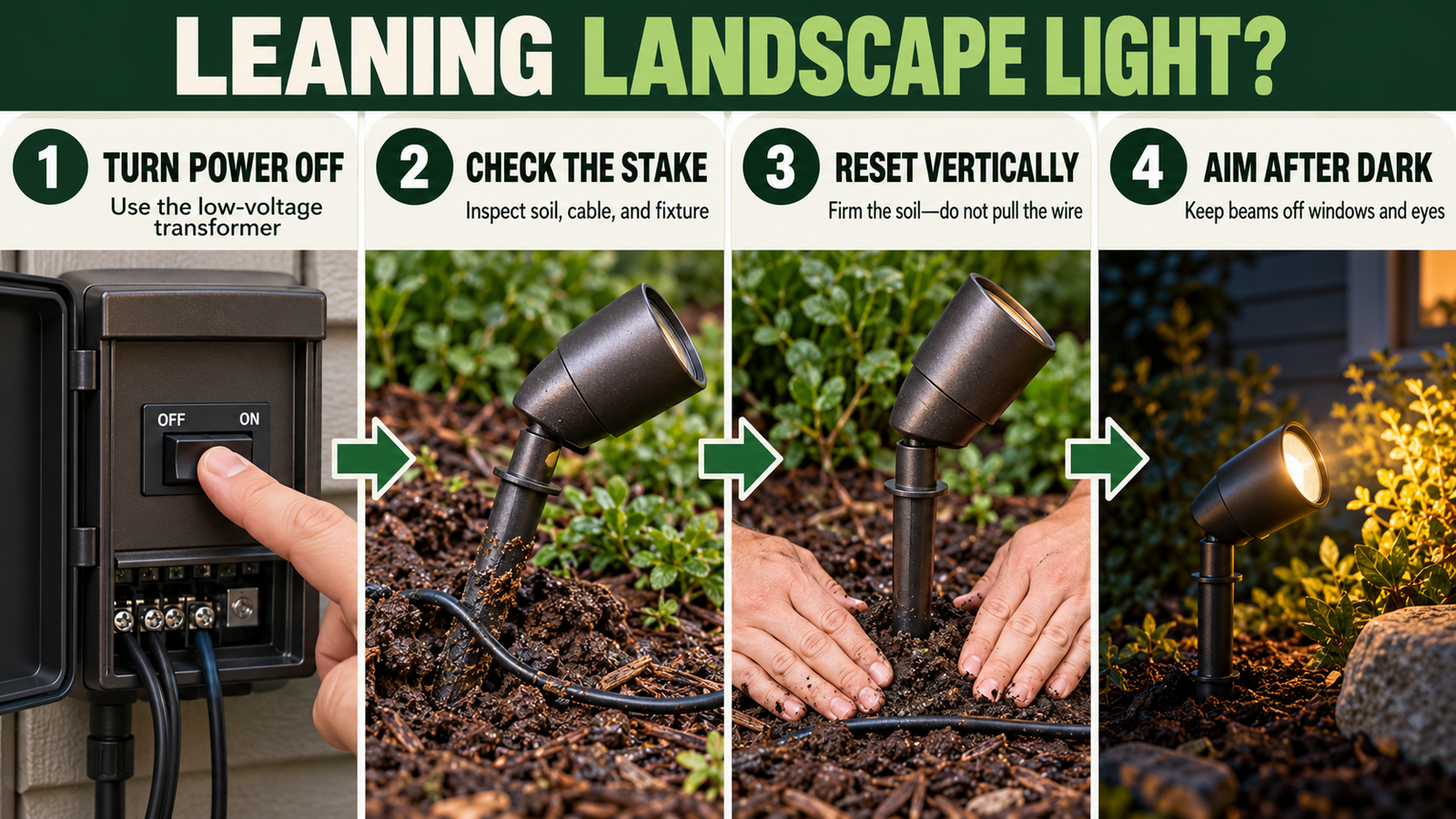 LEANING LANDSCAPE LIGHT?

1 TURN POWER OFF
Use the low-voltage transformer

OFF ON

2 CHECK THE STAKE
Inspect soil, cable, and fixture

3 RESET VERTICALLY
Firm the soil—do not pull the wire

4 AIM AFTER DARK
Keep beams off windows and eyes