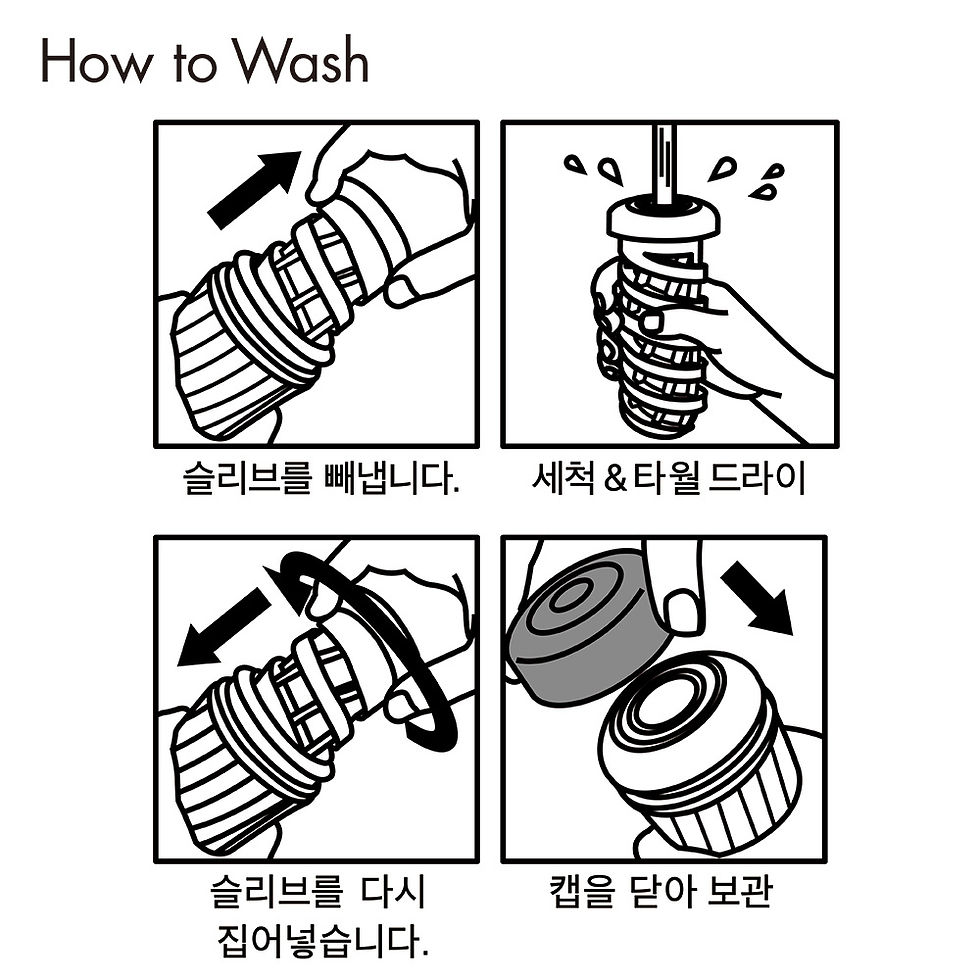 How to Wash

슬리브를 빼냅니다.

세척 & 타월 드라이

슬리브를 다시 집어넣습니다.

캡을 닫아 보관