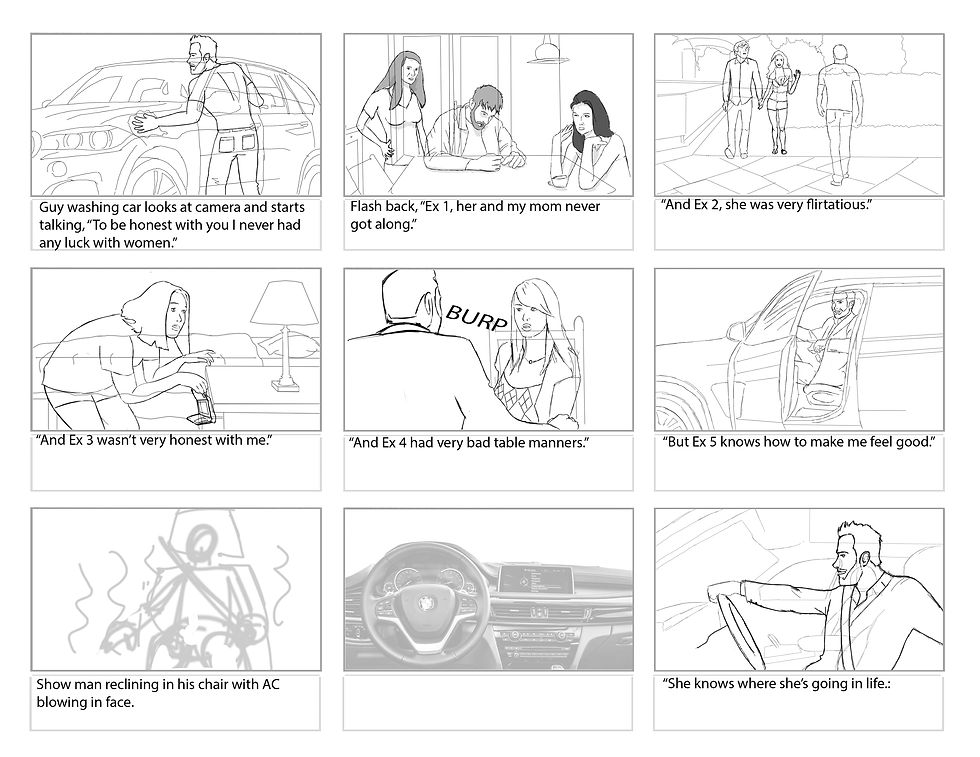 Guy washing car looks at camera and starts talking, "To be honest with you I never had any luck with women."

Flash back, "Ex 1, her and my mom never got along."

"And Ex 2, she was very flirtatious."

"And Ex 3 wasn't very honest with me."

BURP

"And Ex 4 had very bad table manners."

"But Ex 5 knows how to make me feel good."

Show man reclining in his chair with AC blowing in face.

"She knows where she's going in life.: