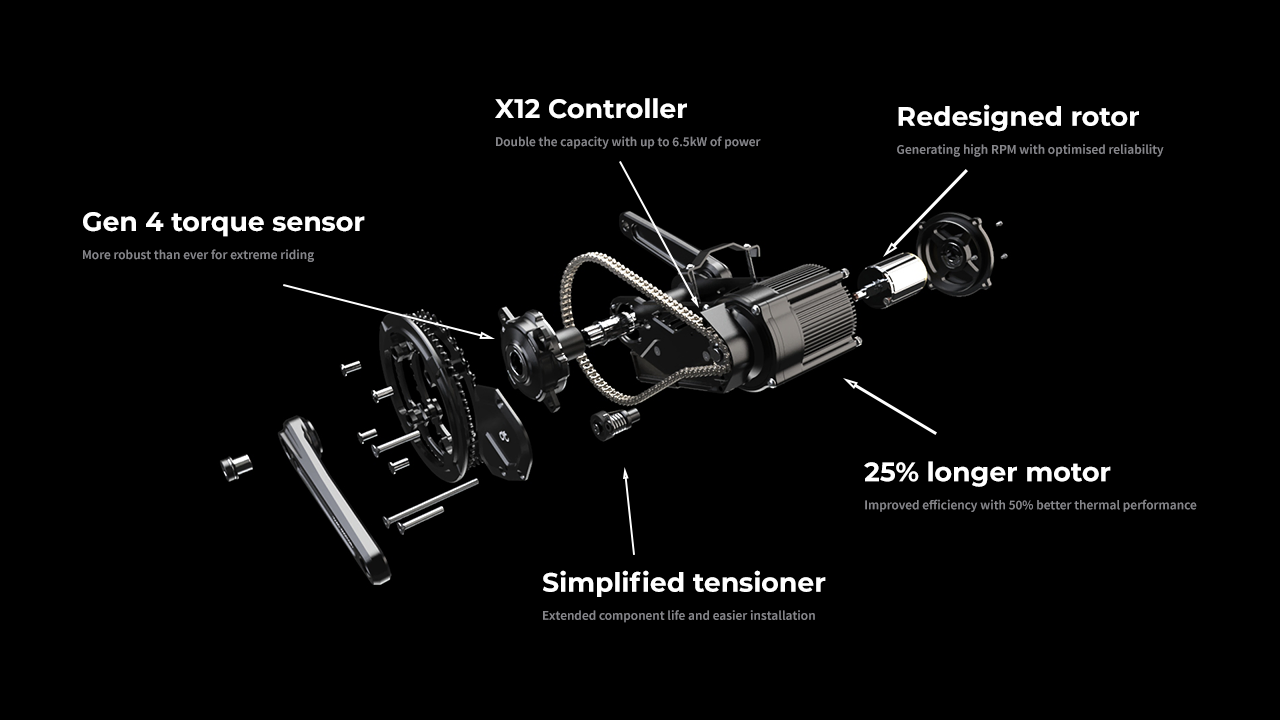 X12 Controller

Double the capacity with up to 6.5kW of power

Redesigned rotor

Generating high RPM with optimised reliability

Gen 4 torque sensor

More robust than ever for extreme riding

25% longer motor

Improved efficiency with 50% better thermal performance

Simplified tensioner

Extended component life and easier installation