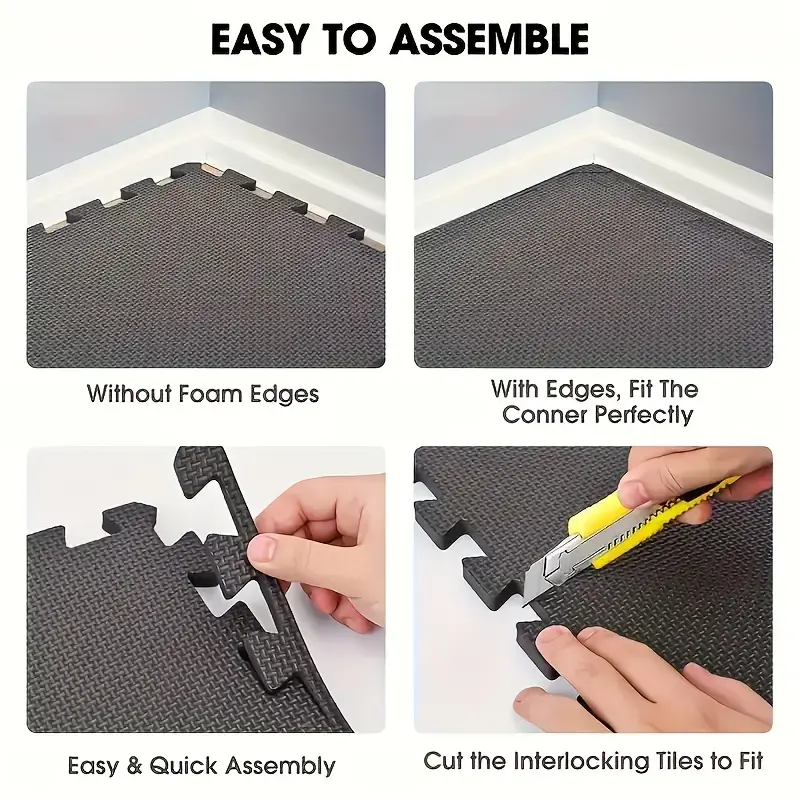 EASY TO ASSEMBLE

Without Foam Edges

With Edges, Fit The Conner Perfectly

Easy & Quick Assembly

Cut the Interlocking Tiles to Fit