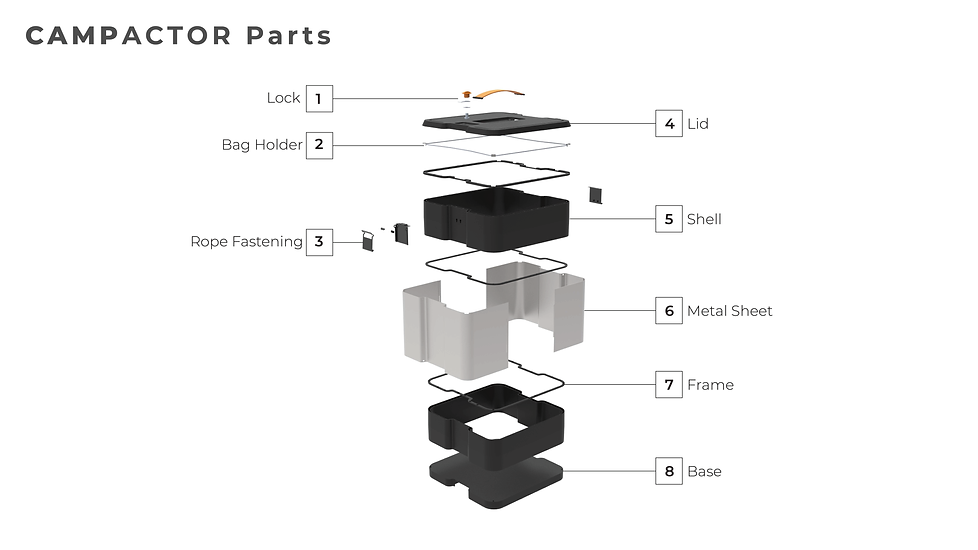 CAMPACTOR Parts

Lock 1

Bag Holder 2

Rope Fastening 3

4 Lid

5 Shell

6 Metal Sheet

7 Frame

8 Base