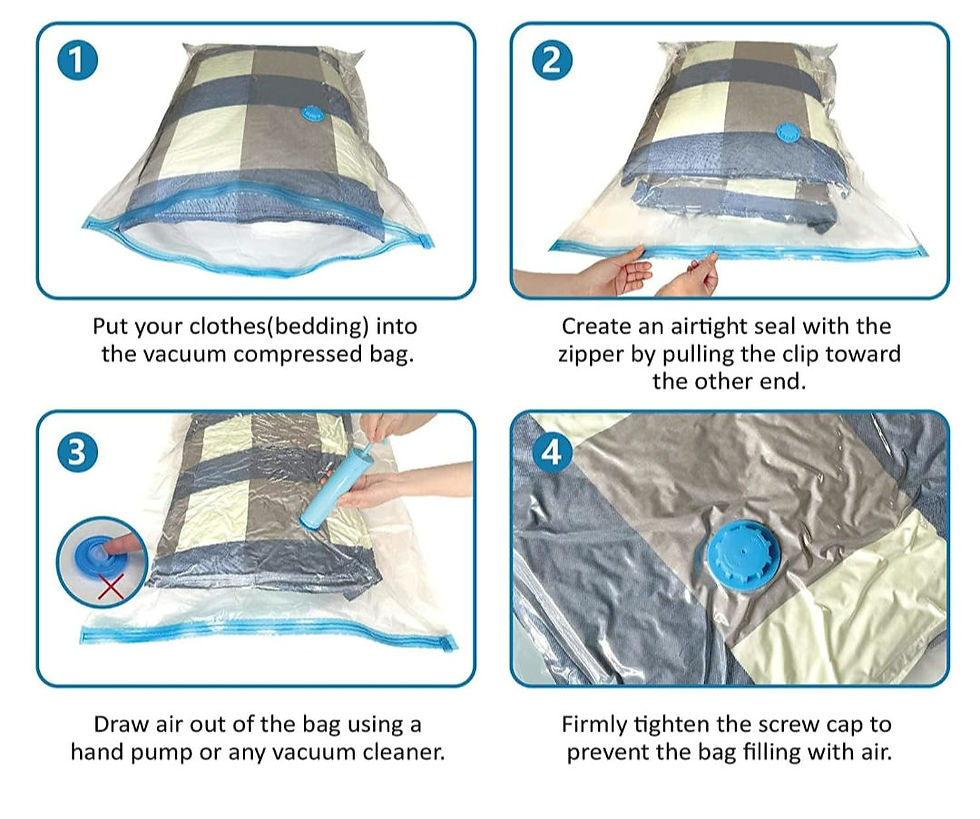 1

Put your clothes(bedding) into the vacuum compressed bag.

2

Create an airtight seal with the zipper by pulling the clip toward the other end.

3

Draw air out of the bag using a hand pump or any vacuum cleaner.

4

Firmly tighten the screw cap to prevent the bag filling with air.