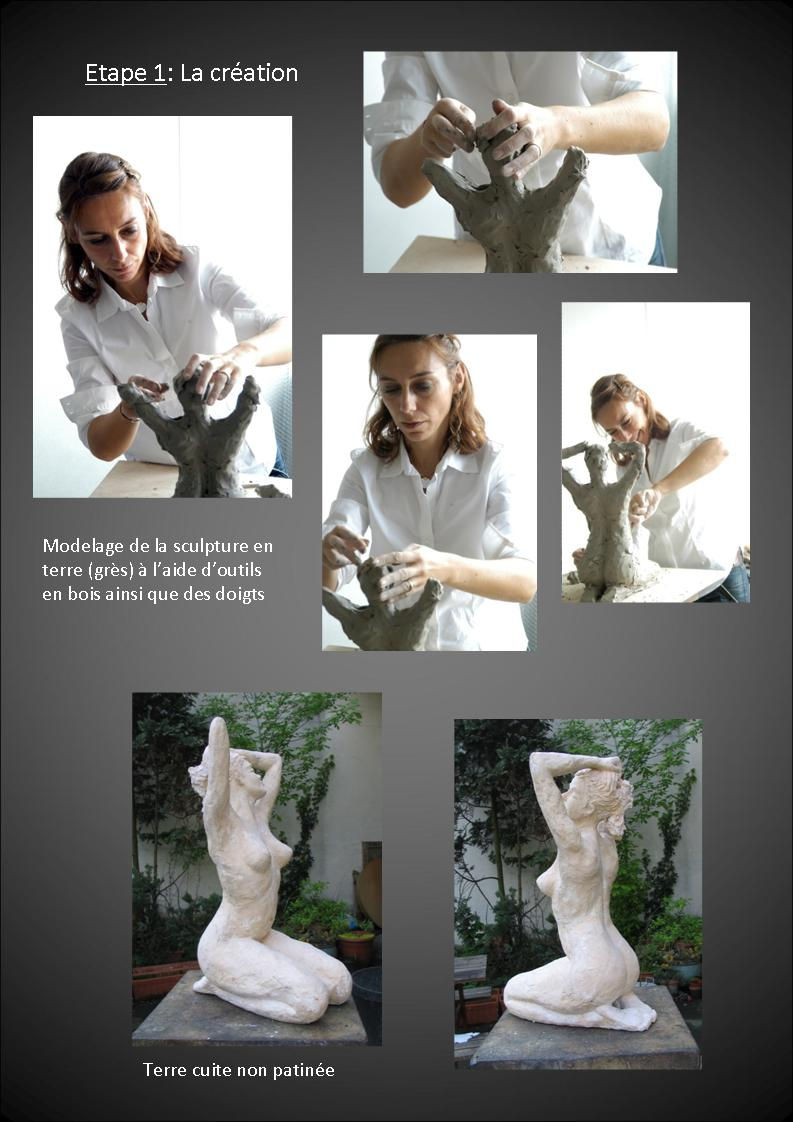 Etape 1: La création

Modelage de la sculpture en terre (grès) à l'aide d'outils en bois ainsi que des doigts

Terre cuite non patinée