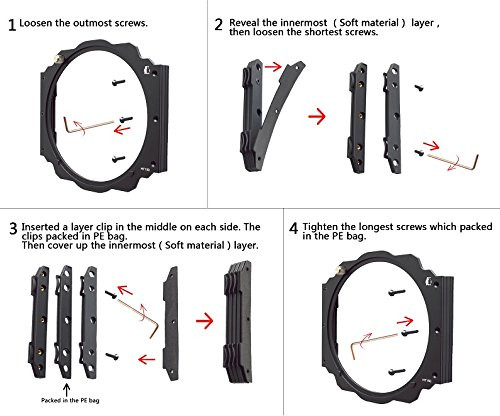 1 Loosen the outmost screws.

2 Reveal the innermost ( Soft material ) layer , then loosen the shortest screws.

3 Inserted a layer clip in the middle on each side. The clips packed in PE bag. Then cover up the innermost ( Soft material ) layer.

Packed in the PE bag

4 Tighten the longest screws which packed in the PE bag.