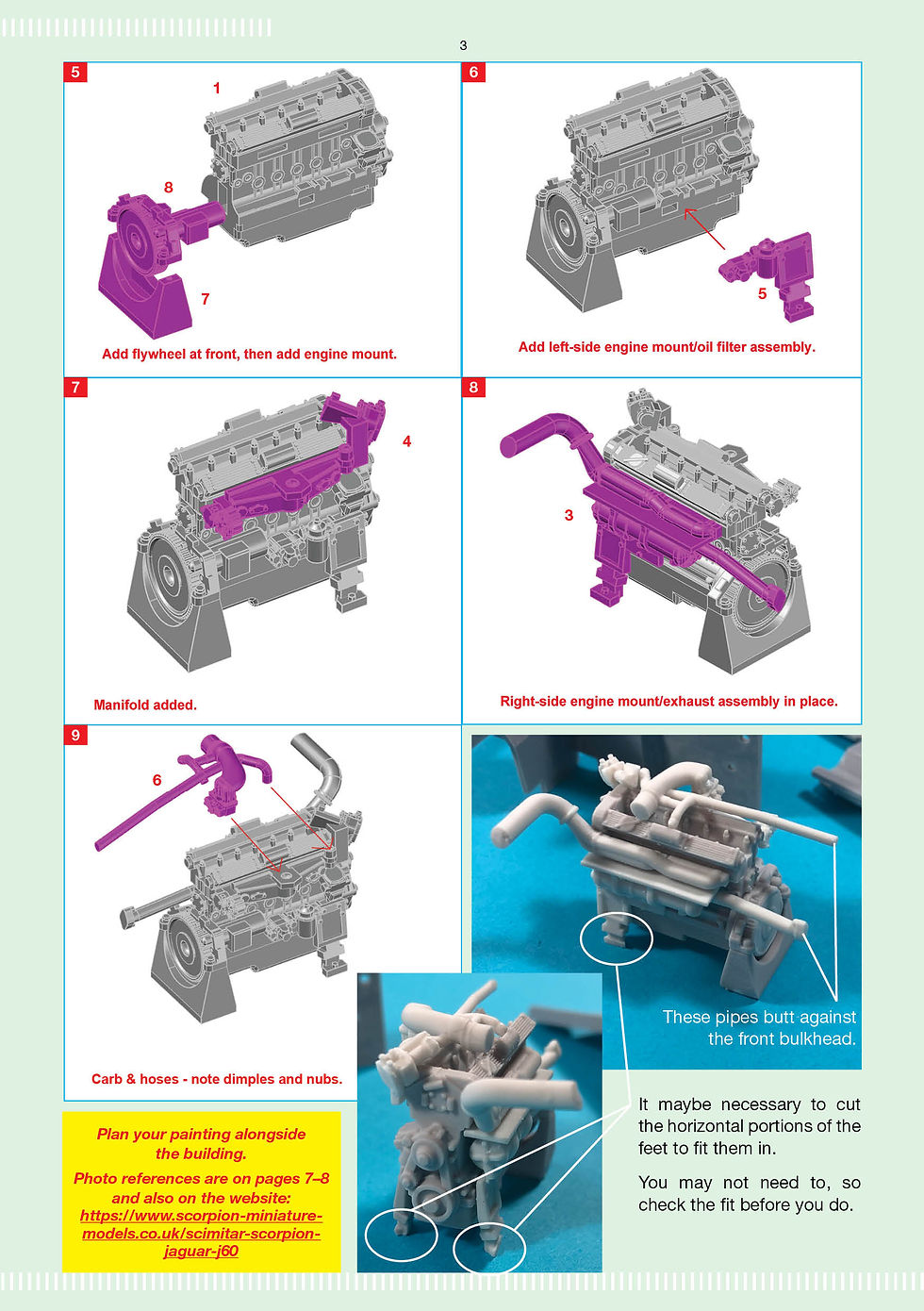 3

5

1

8

7

Add flywheel at front, then add engine mount.

6

5

Add left-side engine mount/oil filter assembly.

7

4

Manifold added.

8

3

Right-side engine mount/exhaust assembly in place.

9

6

Carb & hoses - note dimples and nubs.

These pipes butt against the front bulkhead.

It maybe necessary to cut the horizontal portions of the feet to fit them in.

You may not need to, so check the fit before you do.

Plan your painting alongside the building.

Photo references are on pages 7–8 and also on the website: https://www.scorpion-miniature-models.co.uk/scimitar-scorpion-jaguar-j60