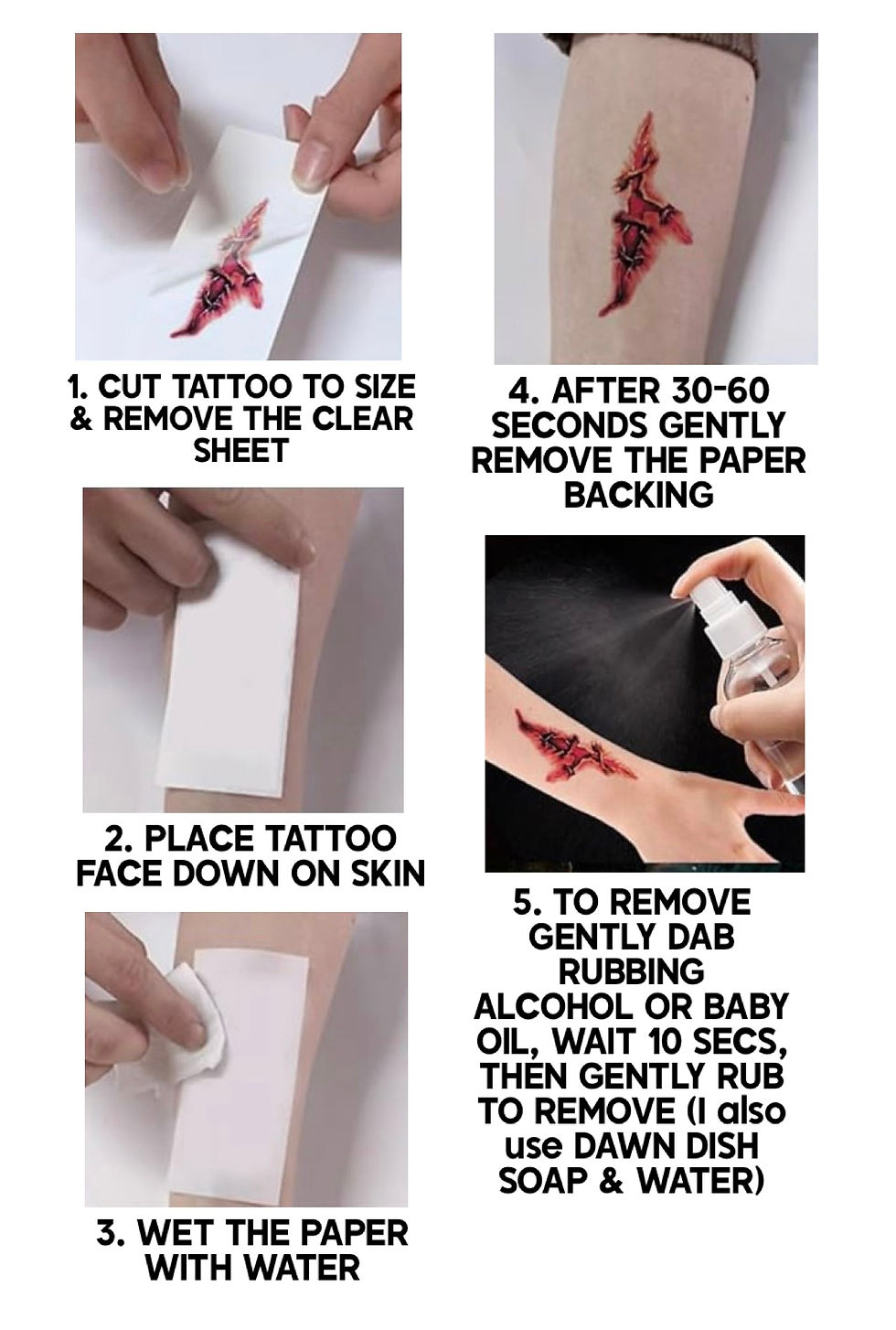 1. CUT TATTOO TO SIZE & REMOVE THE CLEAR SHEET

2. PLACE TATTOO FACE DOWN ON SKIN

3. WET THE PAPER WITH WATER

4. AFTER 30-60 SECONDS GENTLY REMOVE THE PAPER BACKING

5. TO REMOVE GENTLY DAB RUBBING ALCOHOL OR BABY OIL, WAIT 10 SECS, THEN GENTLY RUB TO REMOVE (I also use DAWN DISH SOAP & WATER)