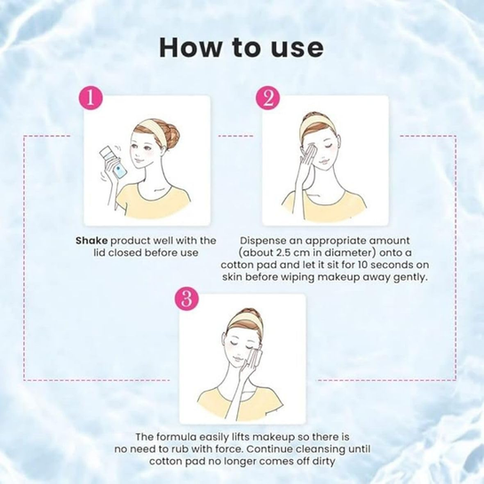 How to use

1

Shake product well with the lid closed before use

2

Dispense an appropriate amount (about 2.5 cm in diameter) onto a cotton pad and let it sit for 10 seconds on skin before wiping makeup away gently.

3

The formula easily lifts makeup so there is no need to rub with force. Continue cleansing until cotton pad no longer comes off dirty